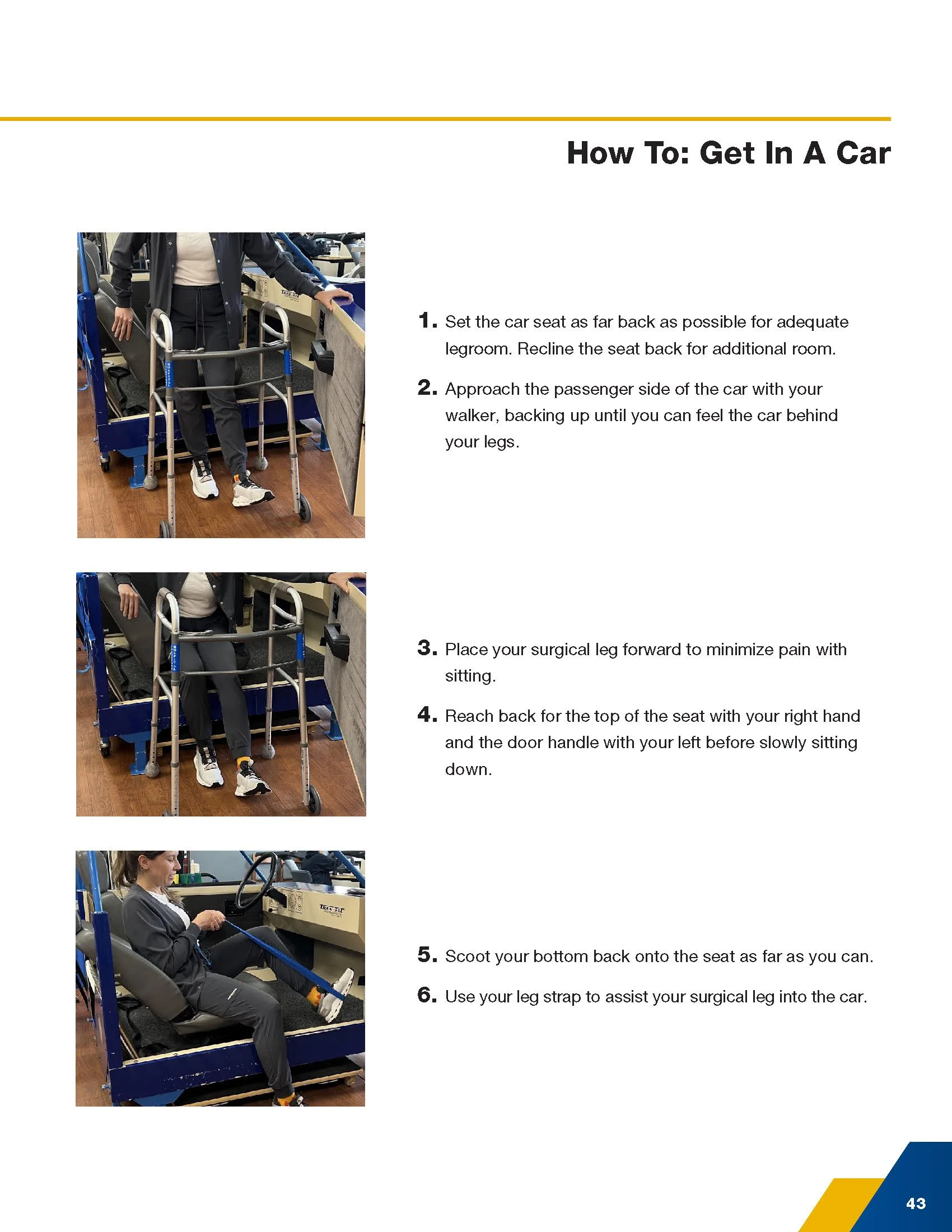 How To: Get In A Car

1. Set the car seat as far back as possible for adequate legroom. Recline the seat back for additional room.

2. Approach the passenger side of the car with your walker, backing up until you can feel the car behind your legs.

3. Place your surgical leg forward to minimize pain with sitting.

4. Reach back for the top of the seat with your right hand and the door handle with your left before slowly sitting down.

5. Scoot your bottom back onto the seat as far as you can.

6. Use your leg strap to assist your surgical leg into the car.

43