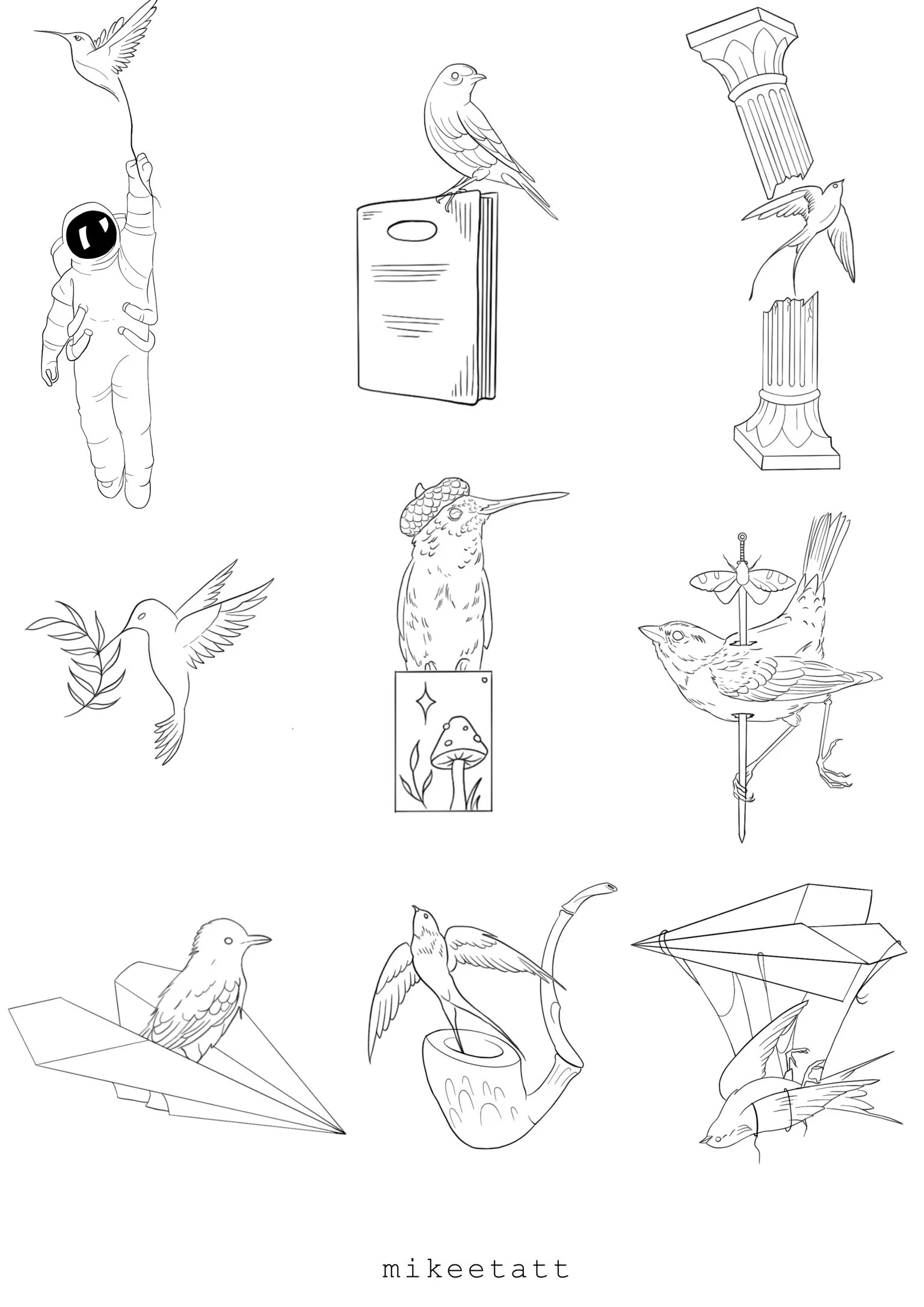 mikeetatt