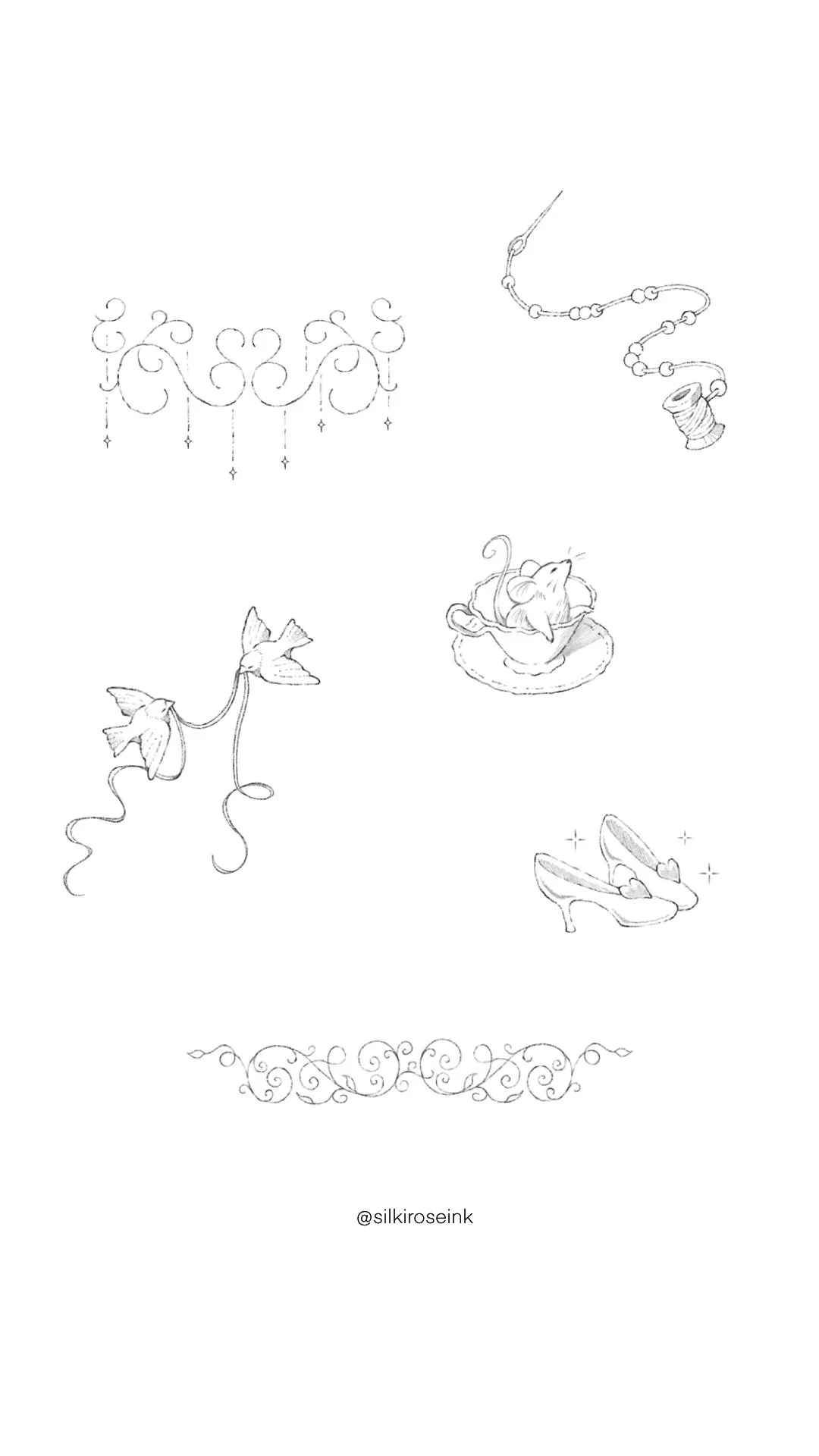 @silkiroseink