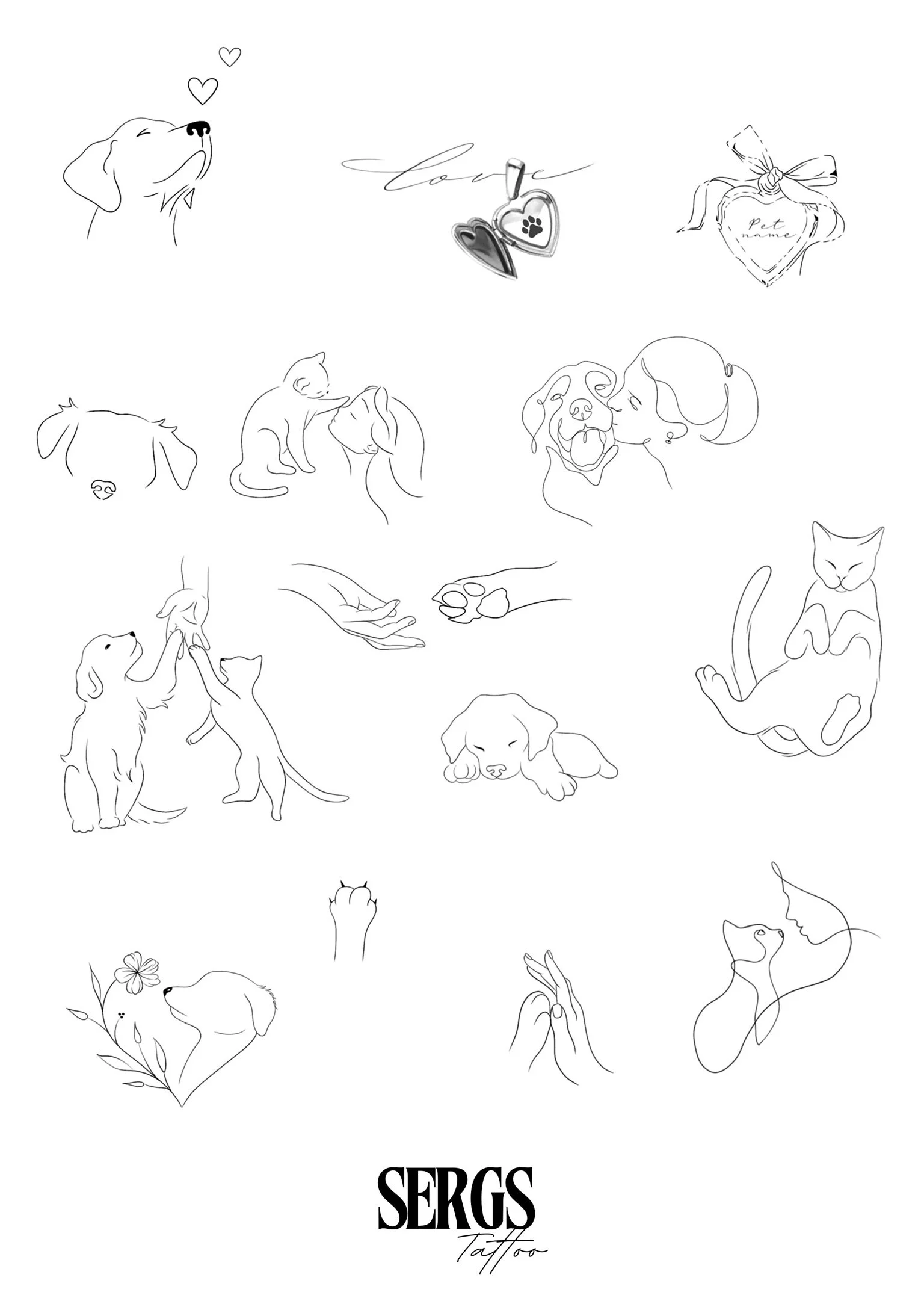 love

Pet name

SERGS
Tattoo