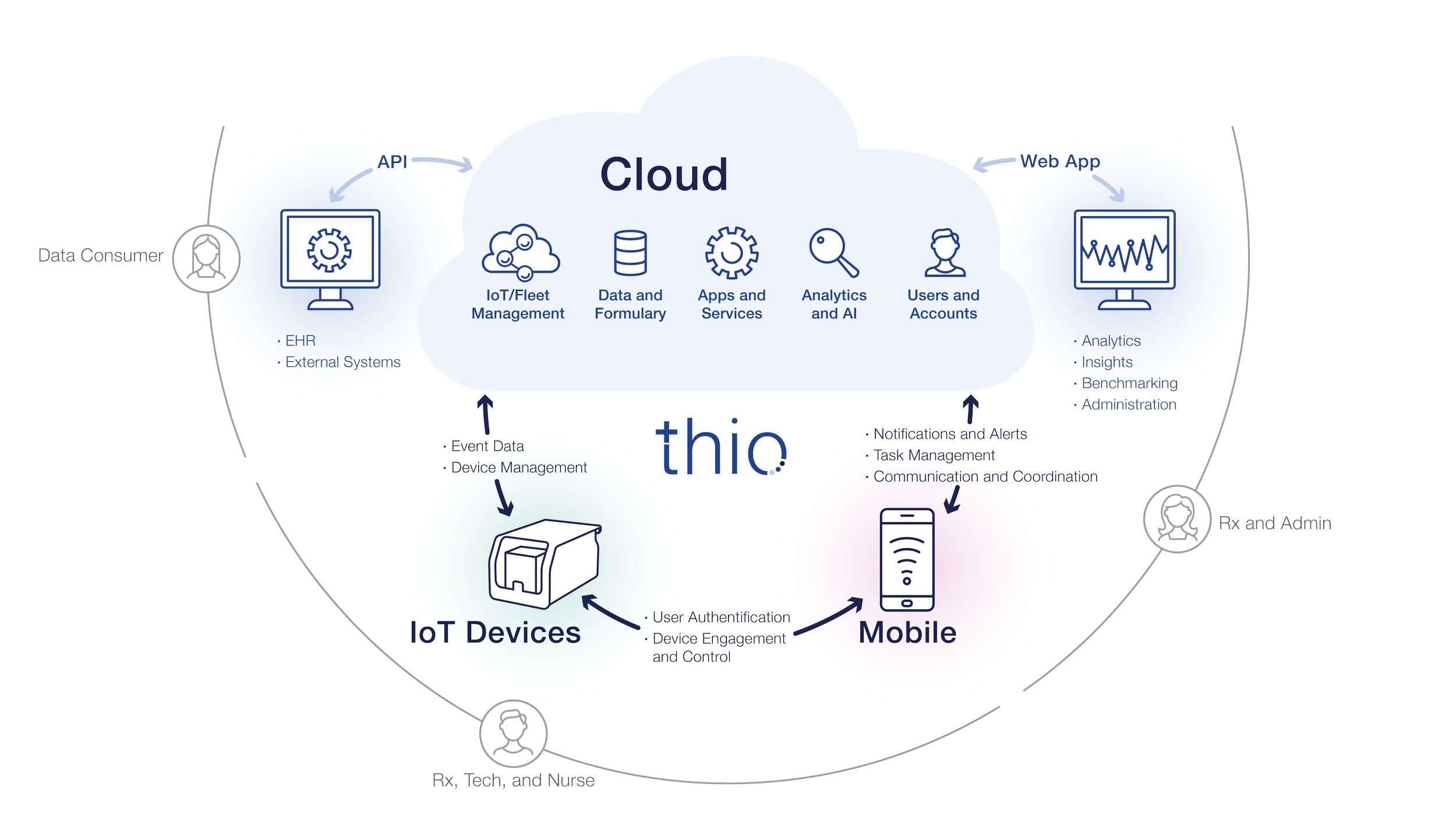 API

Cloud

Web App

Data Consumer

IoT/Fleet Management

Data and Formulary

Apps and Services

Analytics and AI

Users and Accounts

· EHR
· External Systems

· Analytics
· Insights
· Benchmarking
· Administration

· Event Data
· Device Management

thio

· Notifications and Alerts
· Task Management
· Communication and Coordination

Rx and Admin

IoT Devices

· User Authentification
· Device Engagement and Control

Mobile

Rx, Tech, and Nurse