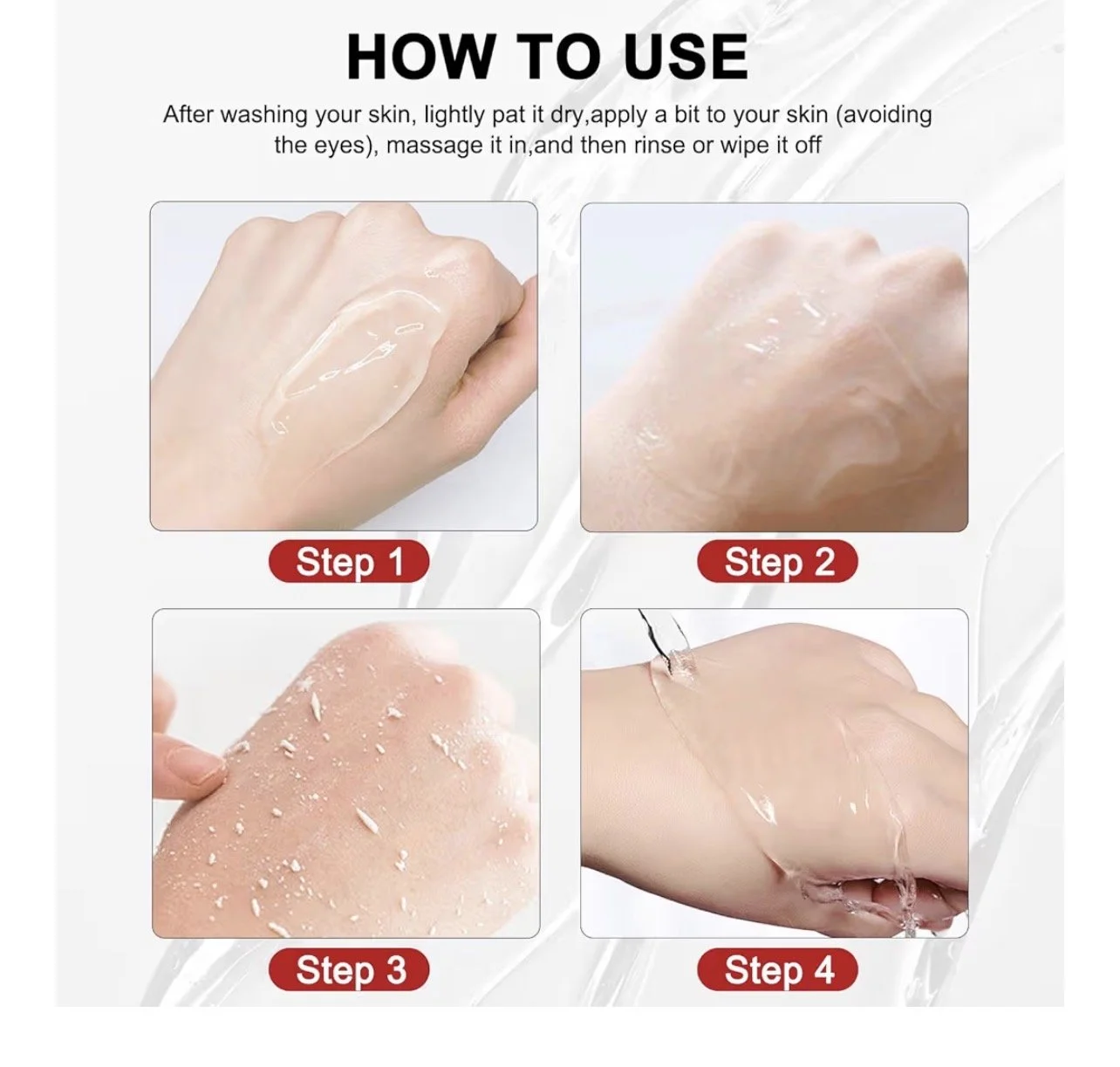 HOW TO USE

After washing your skin, lightly pat it dry,apply a bit to your skin (avoiding the eyes), massage it in,and then rinse or wipe it off

Step 1

Step 2

Step 3

Step 4