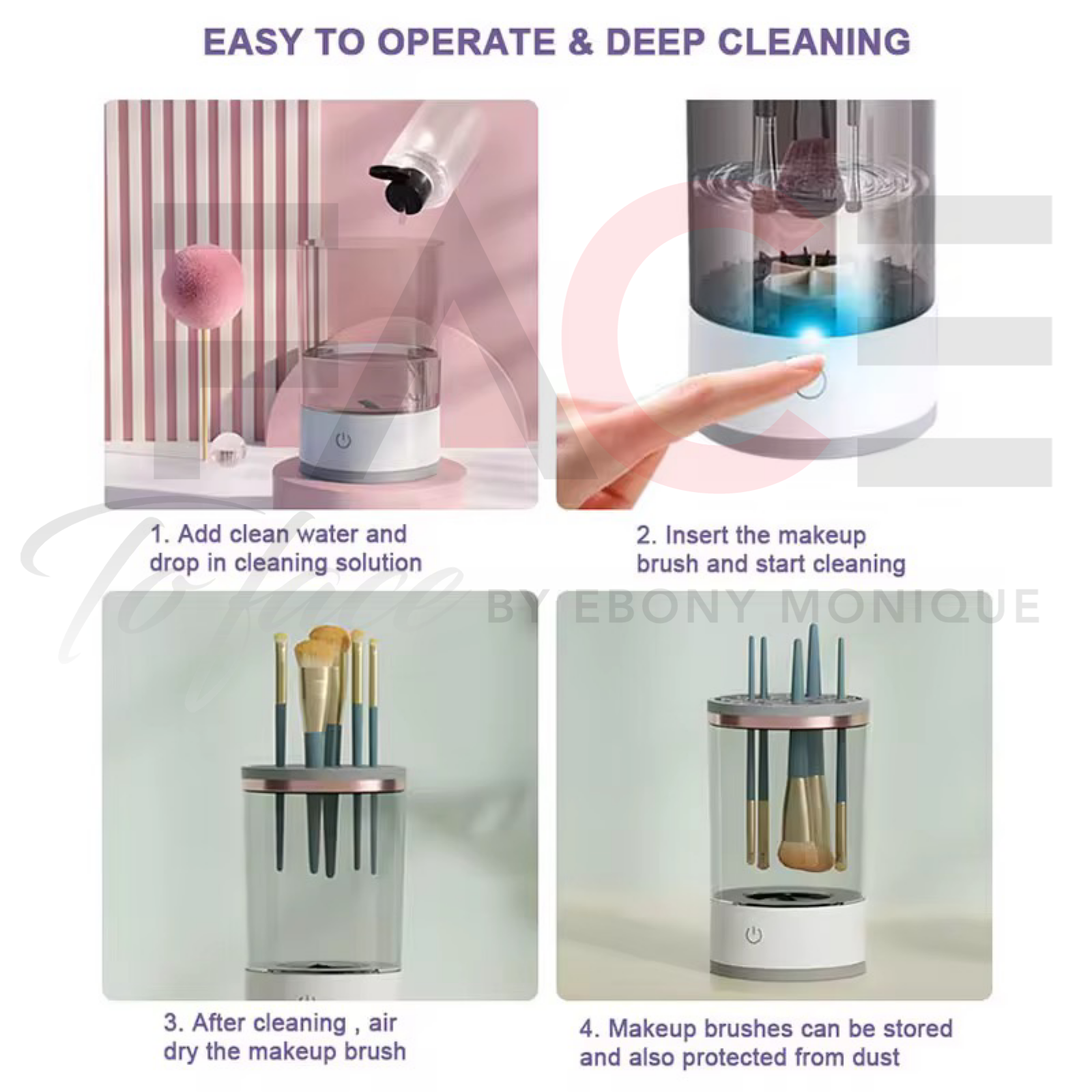 EASY TO OPERATE & DEEP CLEANING

FACE

1. Add clean water and drop in cleaning solution

2. Insert the makeup brush and start cleaning

To Face BY EBONY MONIQUE

3. After cleaning , air dry the makeup brush

4. Makeup brushes can be stored and also protected from dust