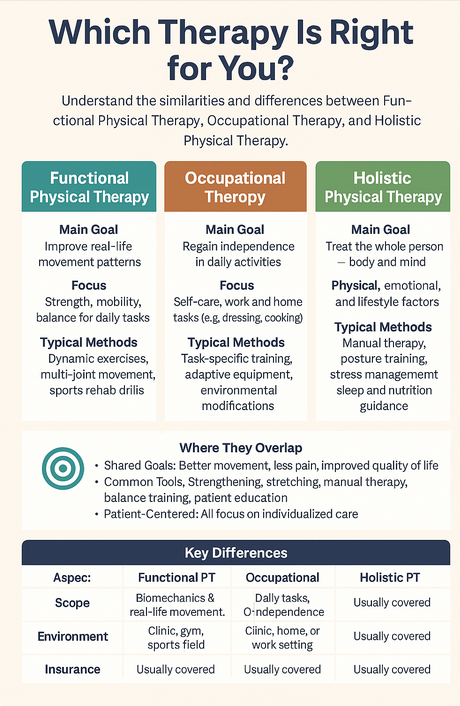 Which Therapy Is Right for You?

Understand the similarities and differences between Functional Physical Therapy, Occupational Therapy, and Holistic Physical Therapy.

Functional Physical Therapy

Main Goal
Improve real-life movement patterns

Focus
Strength, mobility, balance for daily tasks

Typical Methods
Dynamic exercises, multi-joint movement, sports rehab drilis

Occupational Theropy

Main Goal
Regain independence in daily activities

Focus
Self-care, work and home tasks (e.g, dressing, cooking)

Typical Methods
Task-specific training, adaptive equipment, environmental modifications

Holistic Physical Therapy

Main Goal
Treat the whole person – body and mind

Physical, emotional, and lifestyle factors

Typical Methods
Manual therapy, posture training, stress managememt sleep and nutrition guidance

Where They Overlap
• Shared Goals: Better movement, less pain, improved quality of life
• Common Tools, Strengthening, stretching, manual therapy, balance training, patient education
• Patient-Centered: All focus on individualized care

Key Differences

| Aspec: | Functional PT | Occupational | Holistic PT |
|---|---|---|---|
| Scope | Biomechanics & real-life movement. | Dally tasks, O-ndependence | Usually covered |
| Environment | Clinic, gym, sports field | Ciinic, home, or work setting | Usually covered |
| Insurance | Usually covered | Usually covered | Usually covered |