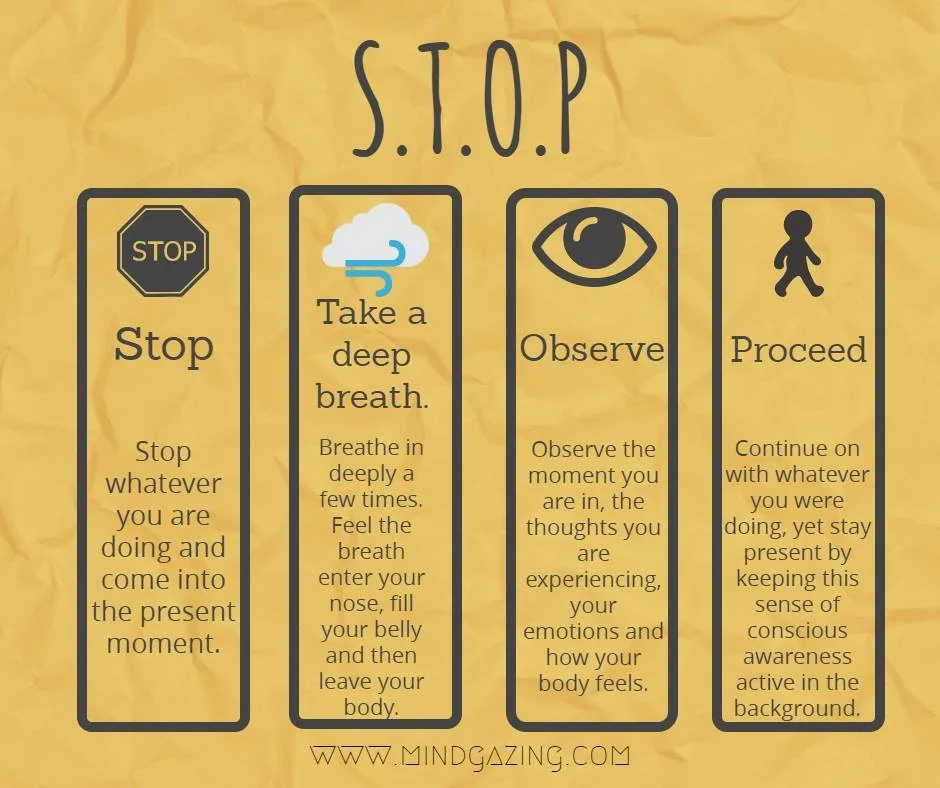 S.T.O.P

STOP

Stop

Stop whatever you are doing and come into the present moment.

Take a deep breath.

Breathe in deeply a few times. Feel the breath enter your nose, fill your belly and then leave your body.

Observe

Observe the moment you are in, the thoughts you are experiencing, your emotions and how your body feels.

Proceed

Continue on with whatever you were doing, yet stay present by keeping this sense of conscious awareness active in the background.

WWW.MINDGAZING.COM