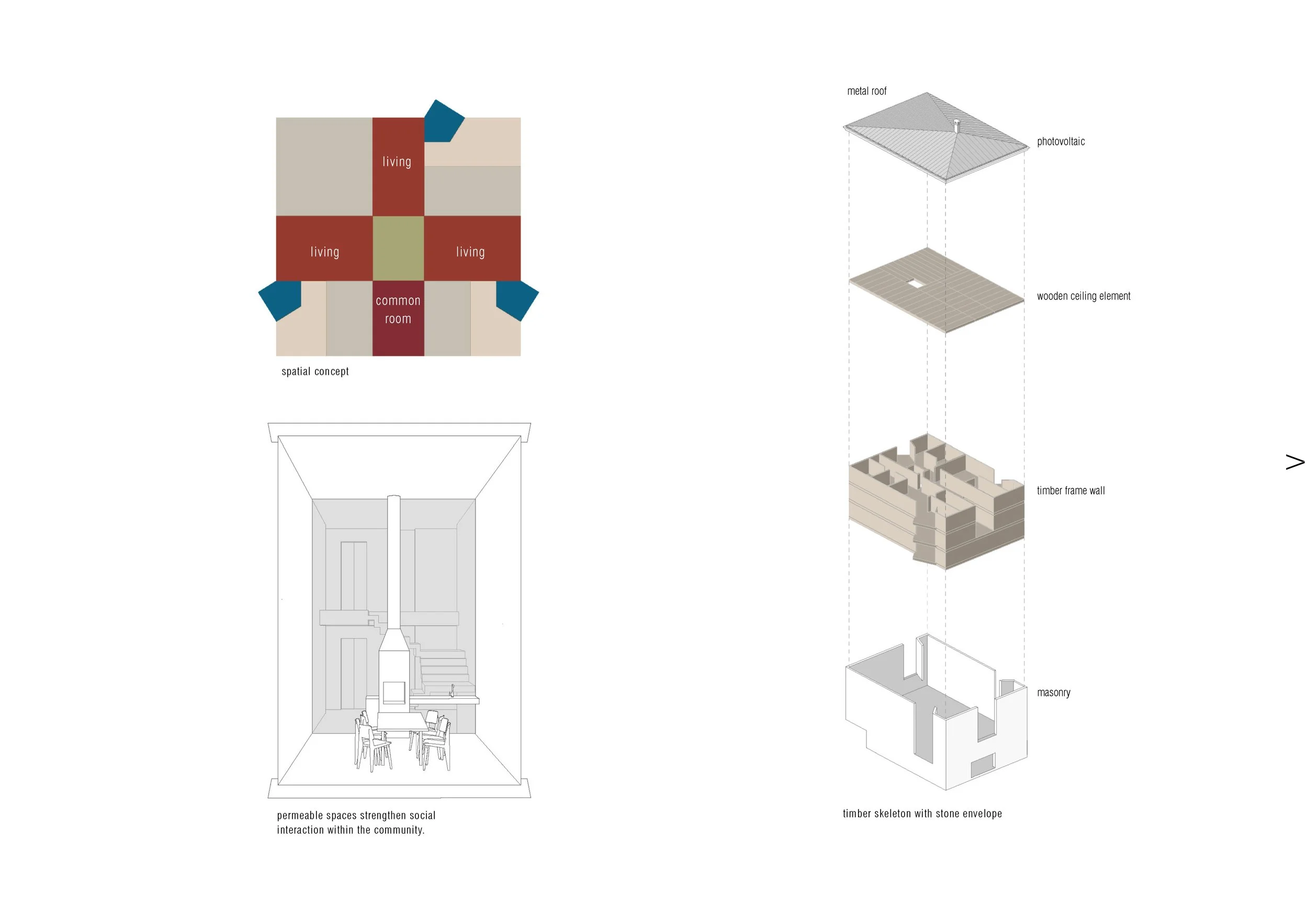 living

living

living

common room

spatial concept

permeable spaces strengthen social interaction within the community.

metal roof

photovoltaic

wooden ceiling element

timber frame wall

masonry

timber skeleton with stone envelope

>