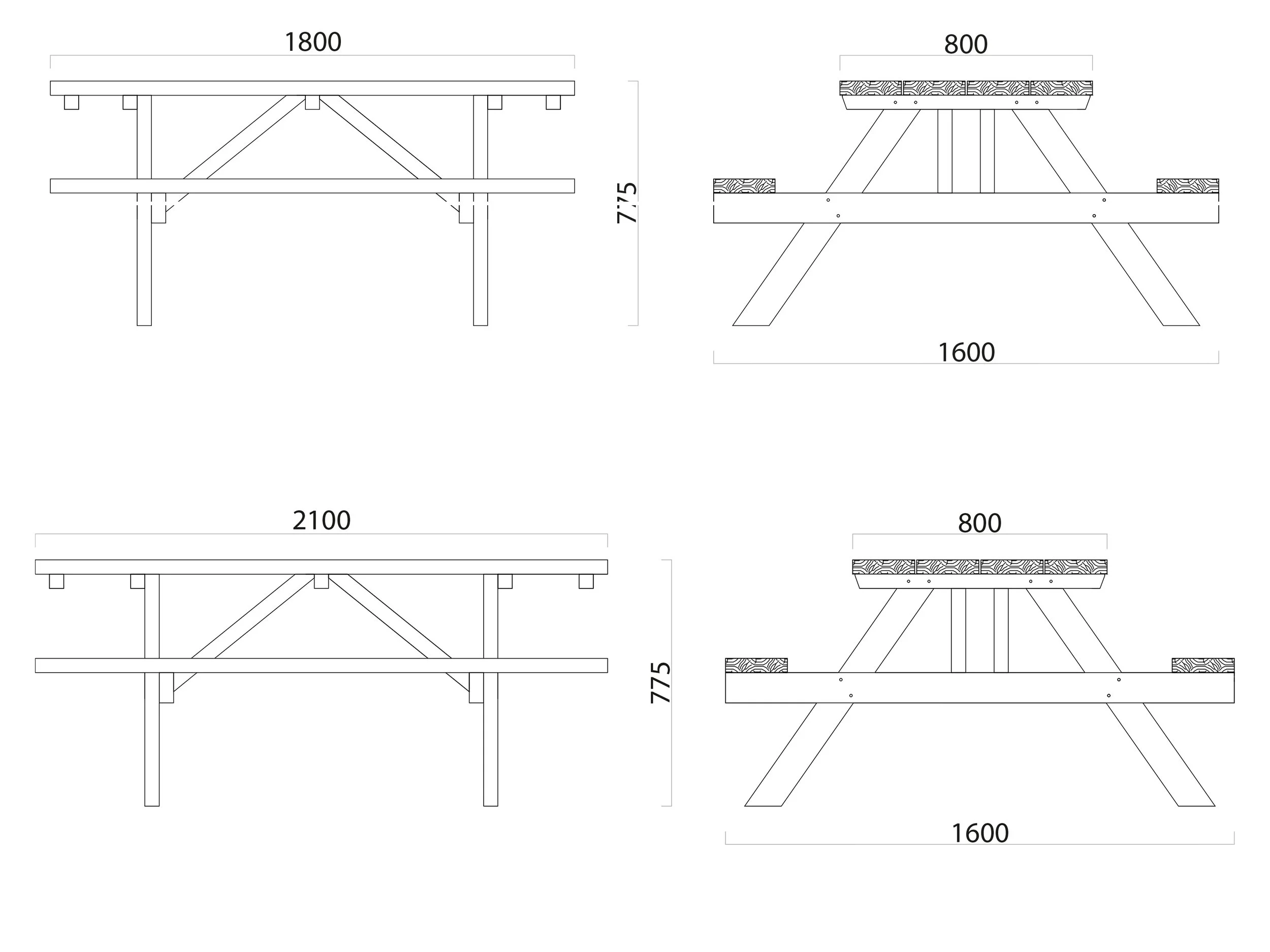 1800

775

800

1600

2100

775

800

1600