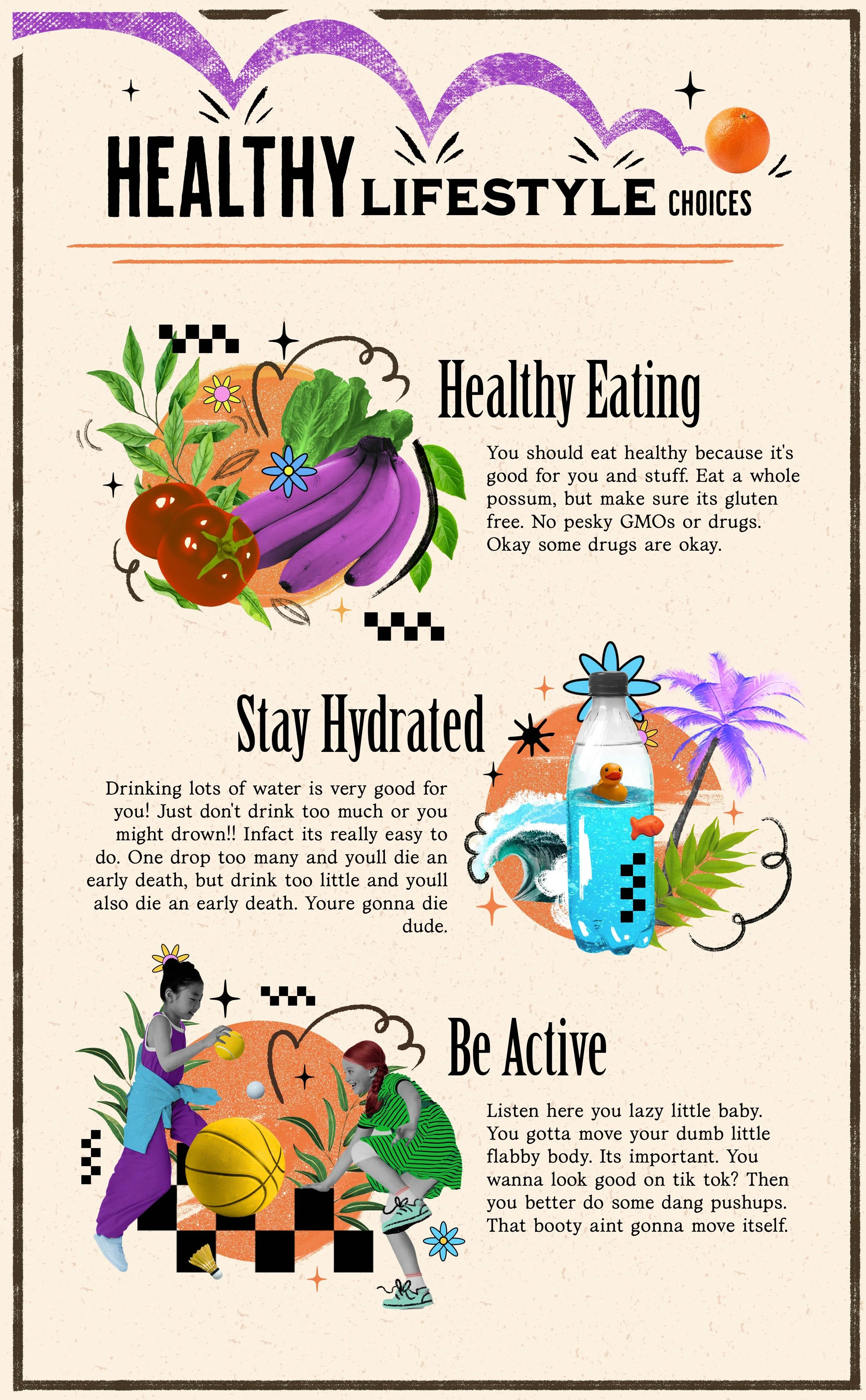 HEALTHY LIFESTYLE CHOICES

Healthy Eating

You should eat healthy because it's good for you and stuff. Eat a whole possum, but make sure its gluten free. No pesky GMOs or drugs. Okay some drugs are okay.

Stay Hydrated

Drinking lots of water is very good for you! Just don't drink too much or you might drown!! Infact its really easy to do. One drop too many and youll die an early death, but drink too little and youll also die an early death. Youre gonna die dude.

Be Active

Listen here you lazy little baby. You gotta move your dumb little flabby body. Its important. You wanna look good on tik tok? Then you better do some dang pushups. That booty aint gonna move itself.