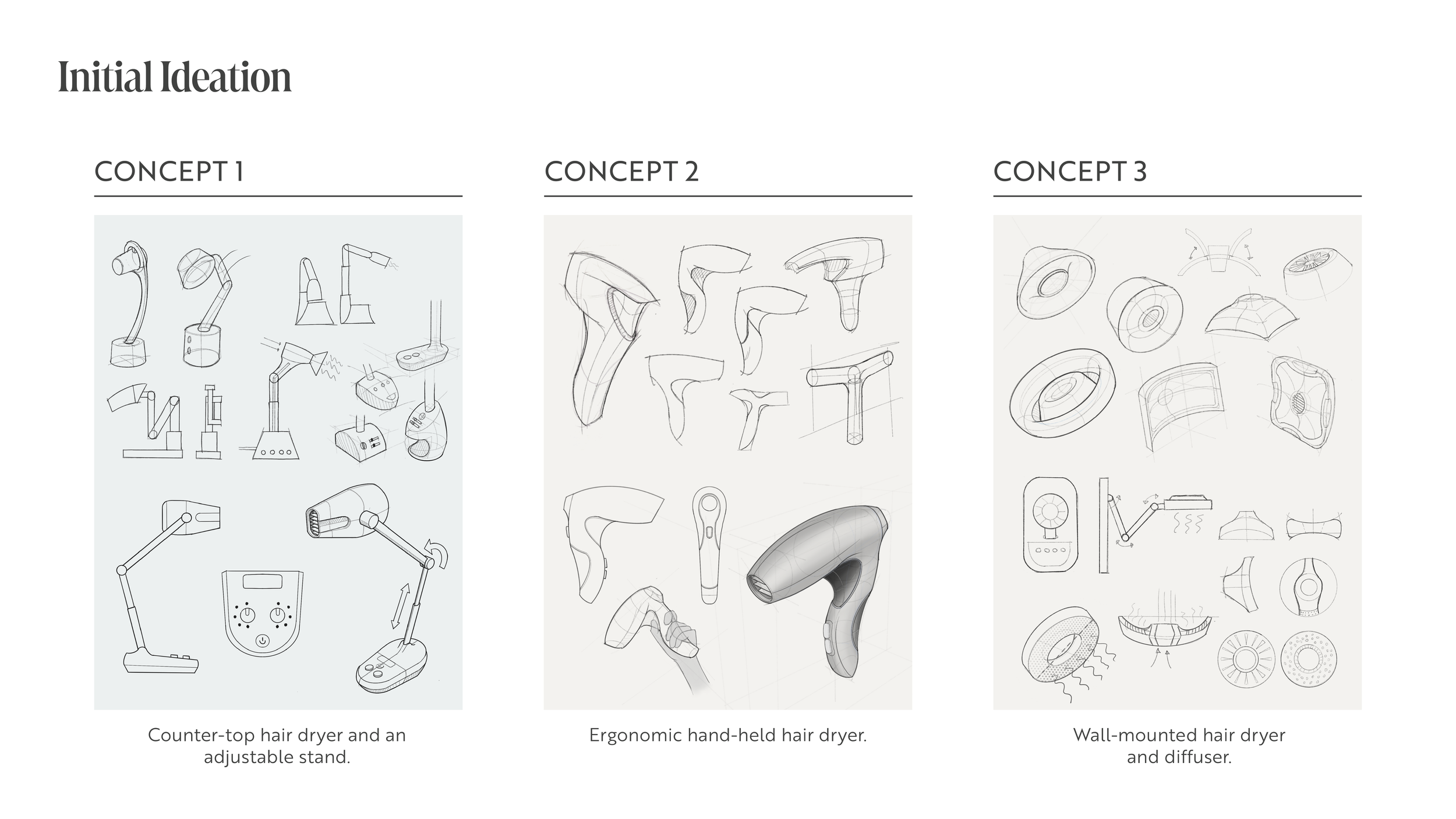 Initial Ideation

CONCEPT 1

Counter-top hair dryer and an adjustable stand.

CONCEPT 2

Ergonomic hand-held hair dryer.

CONCEPT 3

Wall-mounted hair dryer and diffuser.