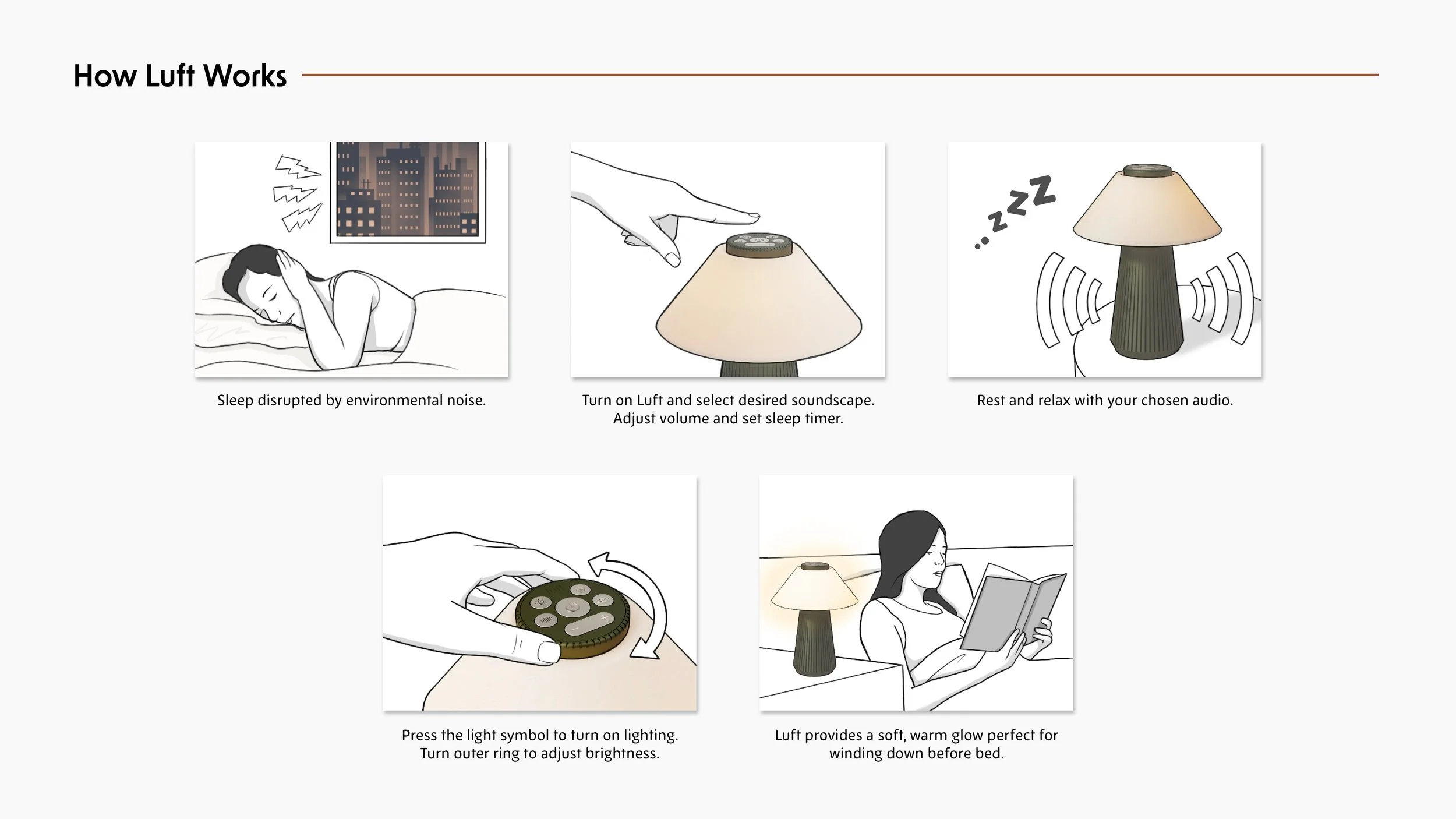 How Luft Works

..zzZ

Sleep disrupted by environmental noise.

Turn on Luft and select desired soundscape. Adjust volume and set sleep timer.

Rest and relax with your chosen audio.

Press the light symbol to turn on lighting. Turn outer ring to adjust brightness.

Luft provides a soft, warm glow perfect for winding down before bed.