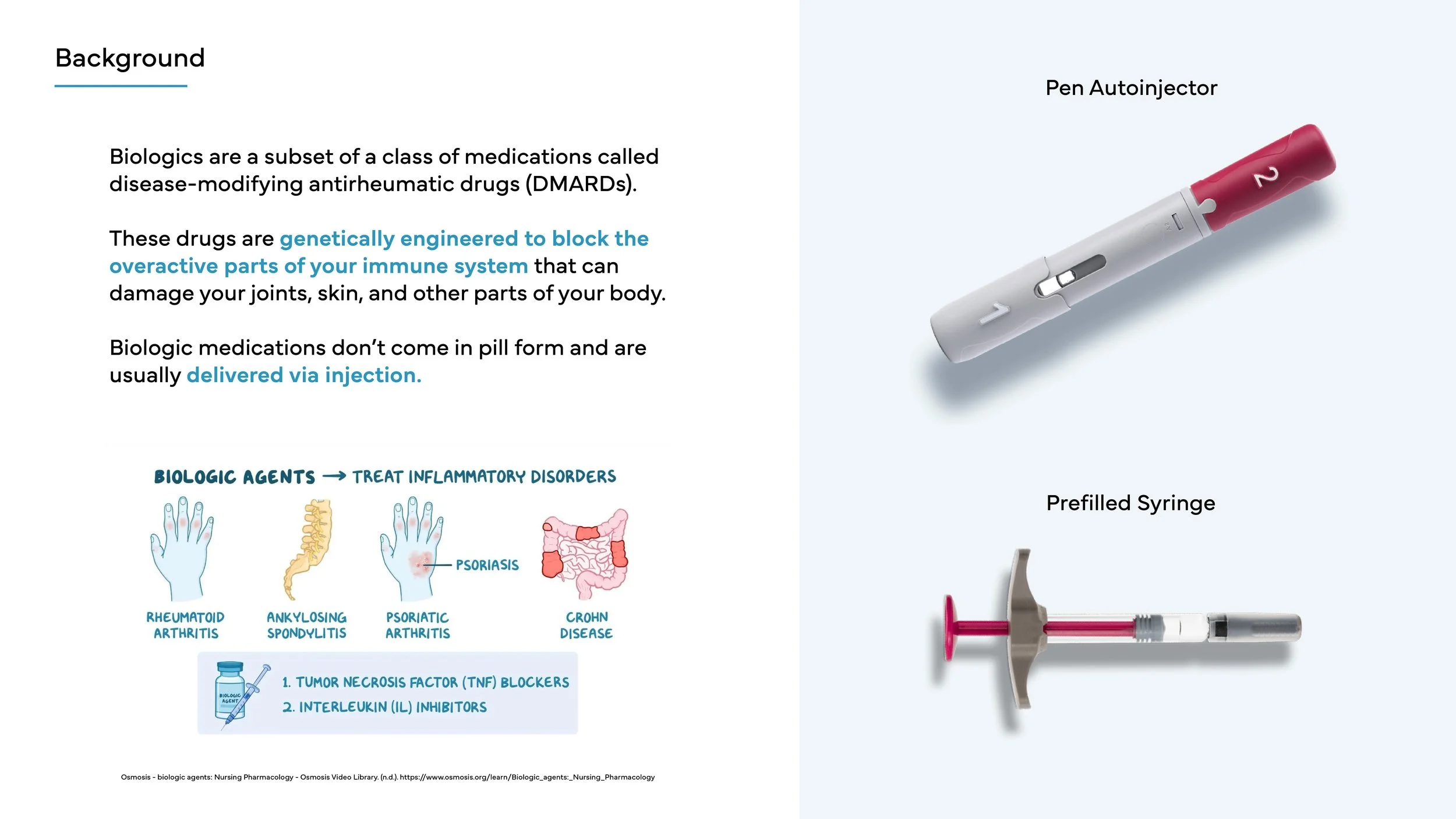 Background

Biologics are a subset of a class of medications called disease-modifying antirheumatic drugs (DMARDs).

These drugs are genetically engineered to block the overactive parts of your immune system that can damage your joints, skin, and other parts of your body.

Biologic medications don't come in pill form and are usually delivered via injection.

BIOLOGIC AGENTS → TREAT INFLAMMATORY DISORDERS

PSORIASIS

RHEUMATOID ARTHRITIS

ANKYLOSING SPONDYLITIS

PSORIATIC ARTHRITIS

CROHN DISEASE

BIOLOGIC AGENT

1. TUMOR NECROSIS FACTOR (TNF) BLOCKERS
2. INTERLEUKIN (IL) INHIBITORS

Osmosis - biologic agents: Nursing Pharmacology - Osmosis Video Library. (n.d.). https://www.osmosis.org/learn/Biologic_agents:_Nursing_Pharmacology

Pen Autoinjector

2

1

Prefilled Syringe