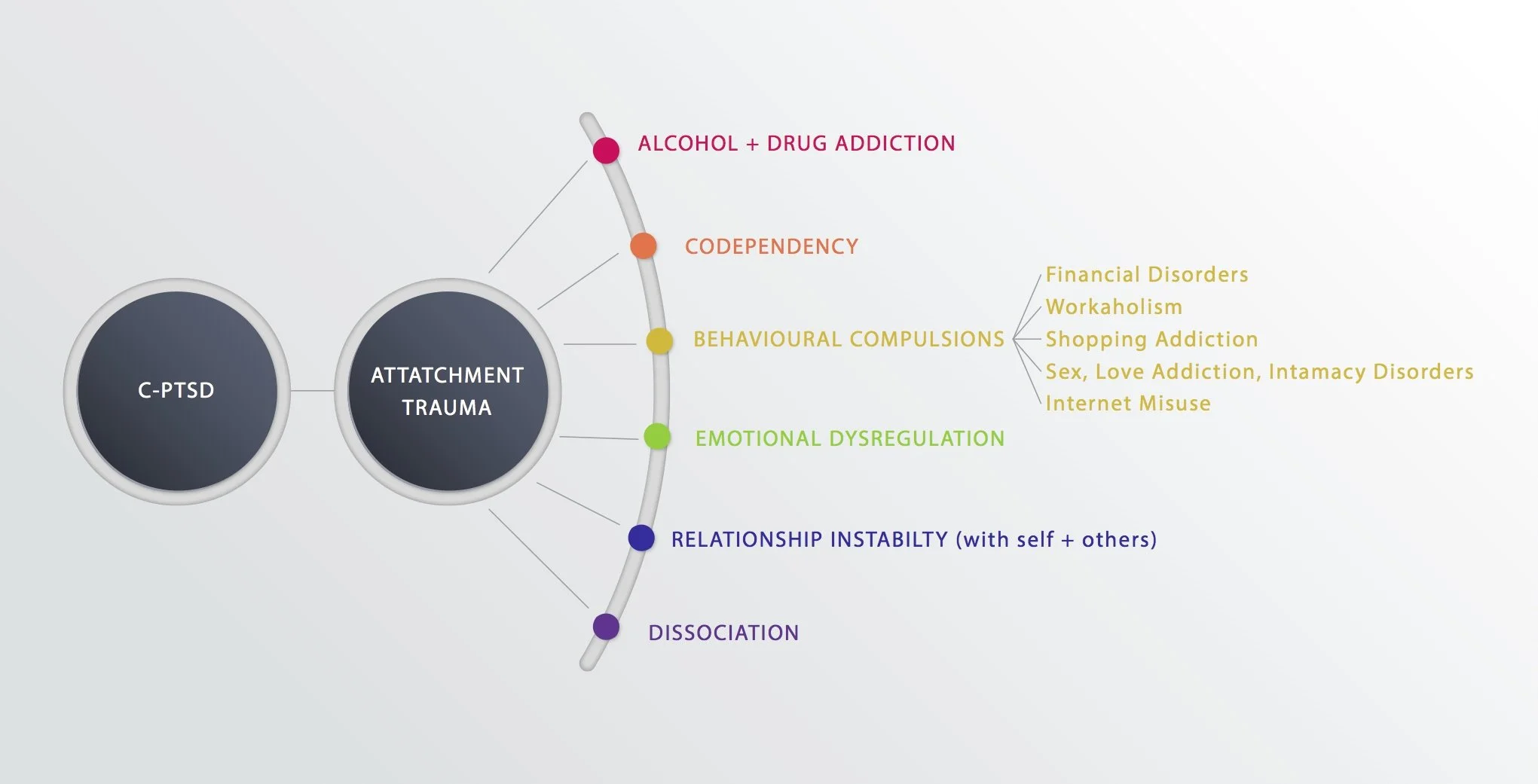 C-PTSD

ATTATCHMENT TRAUMA

ALCOHOL + DRUG ADDICTION

CODEPENDENCY

BEHAVIOURAL COMPULSIONS

Financial Disorders
Workaholism
Shopping Addiction
Sex, Love Addiction, Intamacy Disorders
Internet Misuse

EMOTIONAL DYSREGULATION

RELATIONSHIP INSTABILTY (with self + others)

DISSOCIATION