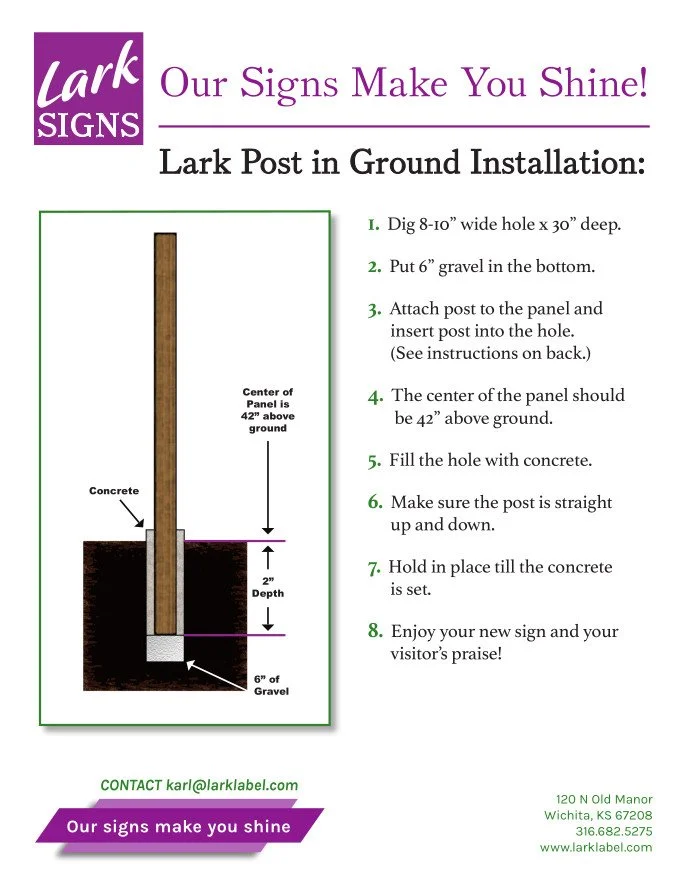 Lark SIGNS

Our Signs Make You Shine!

Lark Post in Ground Installation:

Center of Panel is 42" above ground

Concrete

2" Depth

6" of Gravel

1. Dig 8-10" wide hole x 30" deep.

2. Put 6" gravel in the bottom.

3. Attach post to the panel and insert post into the hole. (See instructions on back.)

4. The center of the panel should be 42" above ground.

5. Fill the hole with concrete.

6. Make sure the post is straight up and down.

7. Hold in place till the concrete is set.

8. Enjoy your new sign and your visitor's praise!

CONTACT karl@larklabel.com

Our signs make you shine

120 N Old Manor
Wichita, KS 67208
316.682.5275
www.larklabel.com