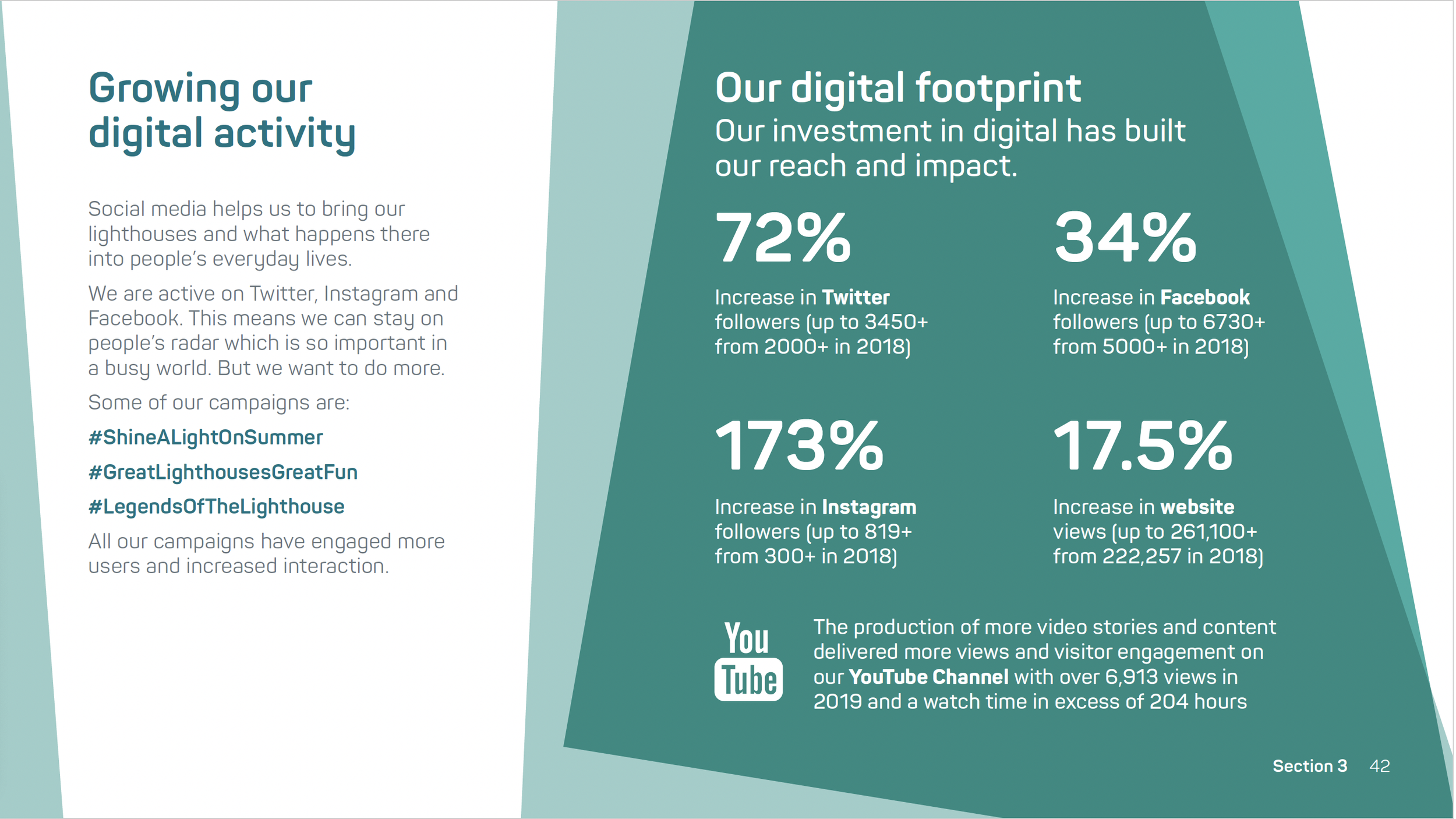 Growing our digital activity

Social media helps us to bring our lighthouses and what happens there into people's everyday lives.

We are active on Twitter, Instagram and Facebook. This means we can stay on people's radar which is so important in a busy world. But we want to do more.

Some of our campaigns are:

#ShineALightOnSummer

#GreatLighthousesGreatFun

#LegendsOfTheLighthouse

All our campaigns have engaged more users and increased interaction.

Our digital footprint

Our investment in digital has built our reach and impact.

72%

Increase in Twitter followers (up to 3450+ from 2000+ in 2018)

34%

Increase in Facebook followers (up to 6730+ from 5000+ in 2018)

173%

Increase in Instagram followers (up to 819+ from 300+ in 2018)

17.5%

Increase in website views (up to 261,100+ from 222,257 in 2018)

You Tube

The production of more video stories and content delivered more views and visitor engagement on our YouTube Channel with over 6,913 views in 2019 and a watch time in excess of 204 hours

Section 3 42