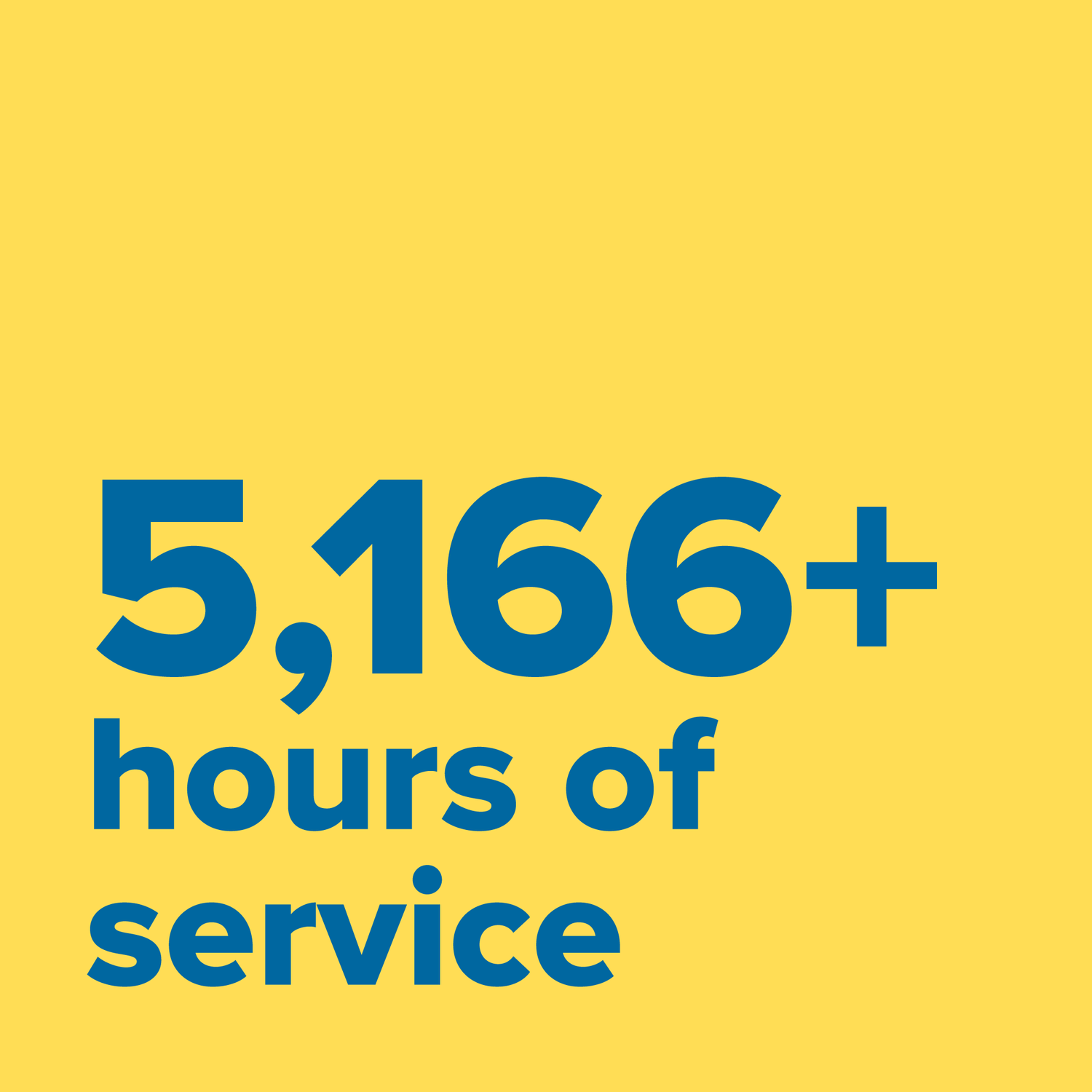 5,166+
hours of service