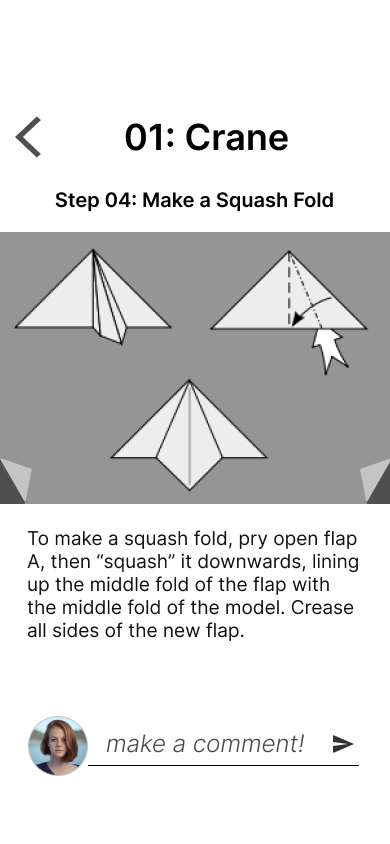 01: Crane

Step 04: Make a Squash Fold

To make a squash fold, pry open flap A, then “squash” it downwards, lining up the middle fold of the flap with the middle fold of the model. Crease all sides of the new flap.

make a comment!