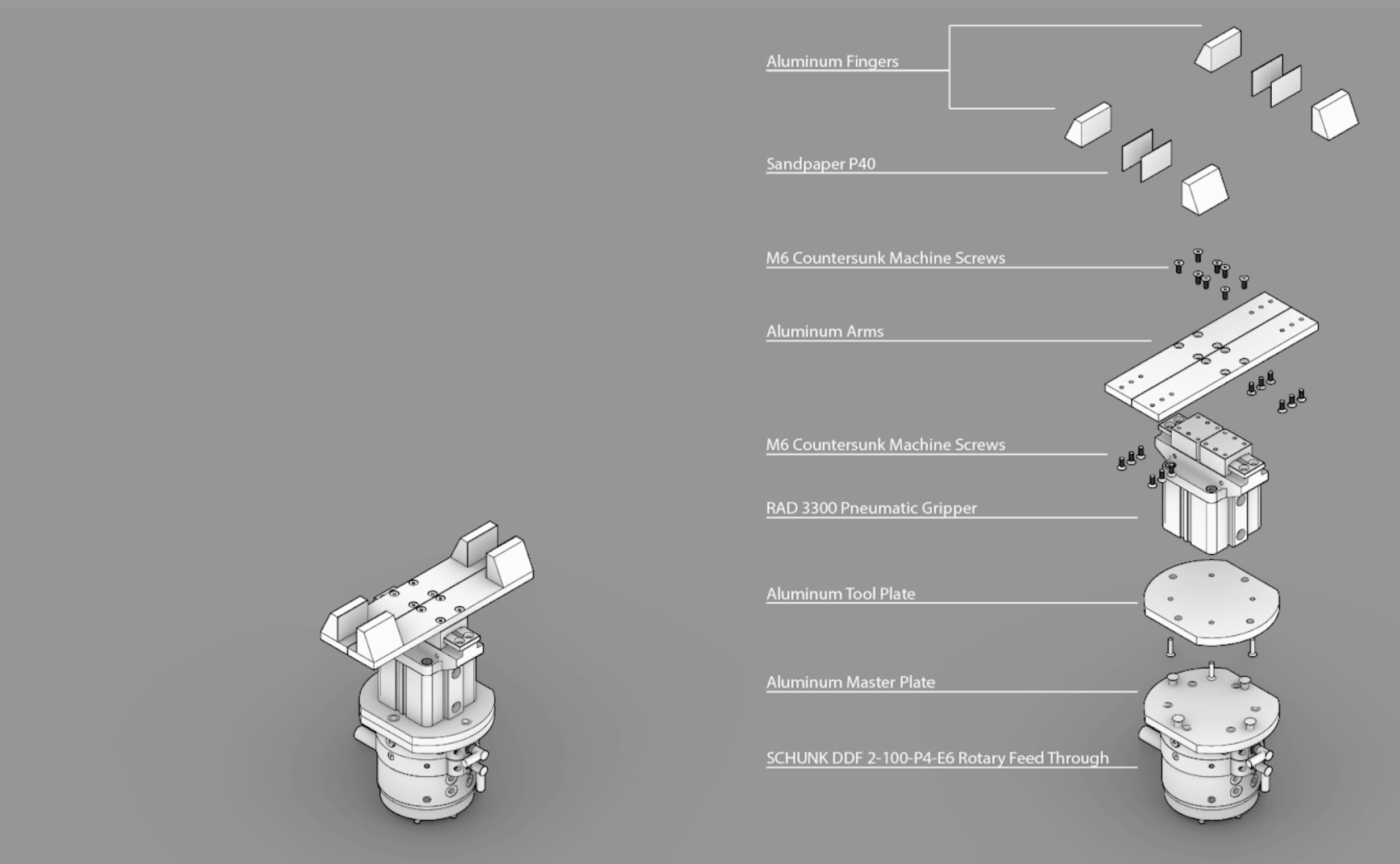 Aluminum Fingers

Sandpaper P40

M6 Countersunk Machine Screws

Aluminum Arms

M6 Countersunk Machine Screws

RAD 3300 Pneumatic Gripper

Aluminum Tool Plate

Aluminum Master Plate

SCHUNK DDF 2-100-P4-E6 Rotary Feed Through