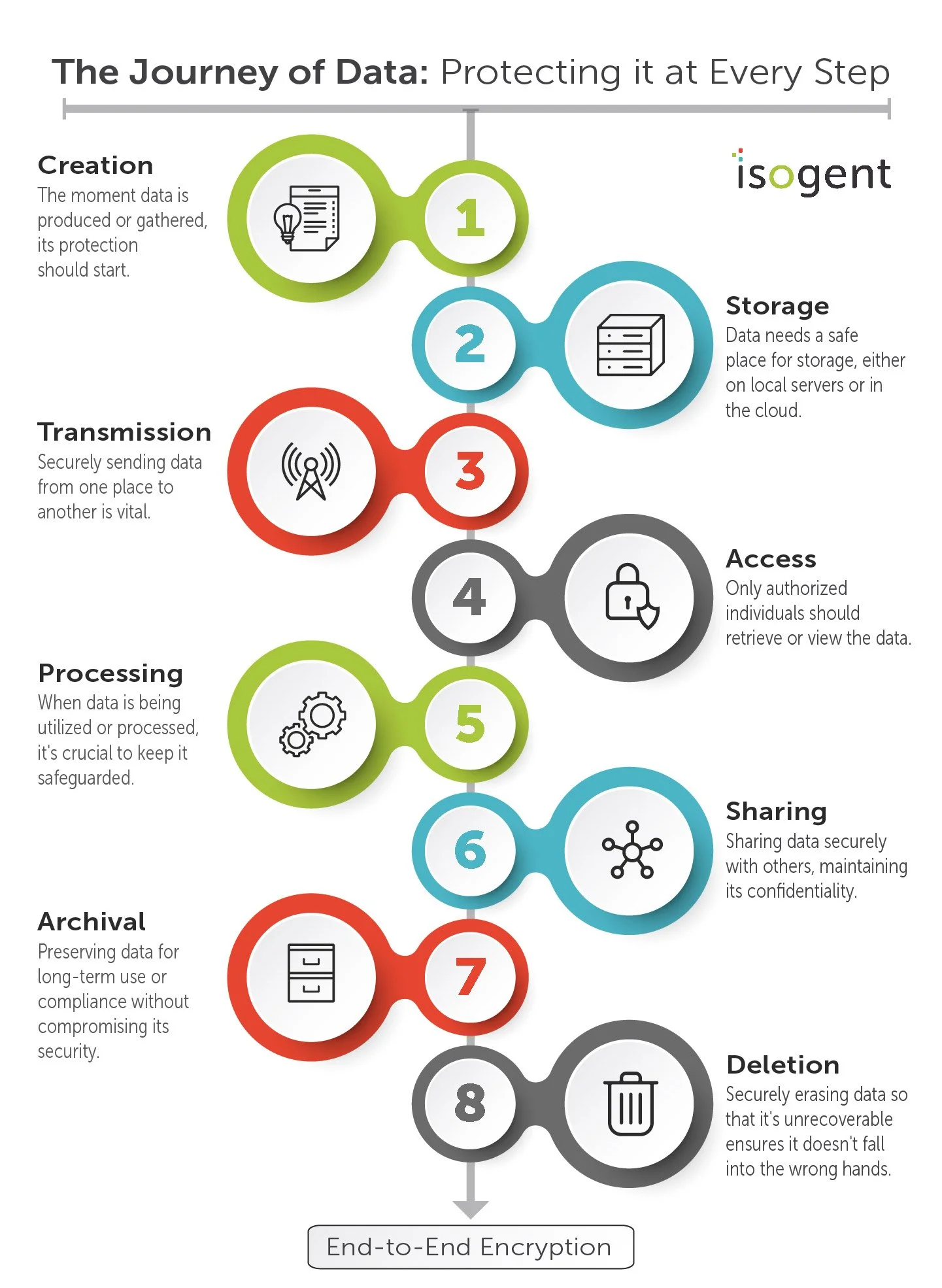 The Journey of Data: Protecting it at Every Step

isogent

Creation
The moment data is produced or gathered, its protection should start.

1

2

Storage
Data needs a safe place for storage, either on local servers or in the cloud.

Transmission
Securely sending data from one place to another is vital.

3

4

Access
Only authorized individuals should retrieve or view the data.

Processing
When data is being utilized or processed, it's crucial to keep it safeguarded.

5

6

Sharing
Sharing data securely with others, maintaining its confidentiality.

Archival
Preserving data for long-term use or compliance without compromising its security.

7

8

Deletion
Securely erasing data so that it's unrecoverable ensures it doesn't fall into the wrong hands.

End-to-End Encryption