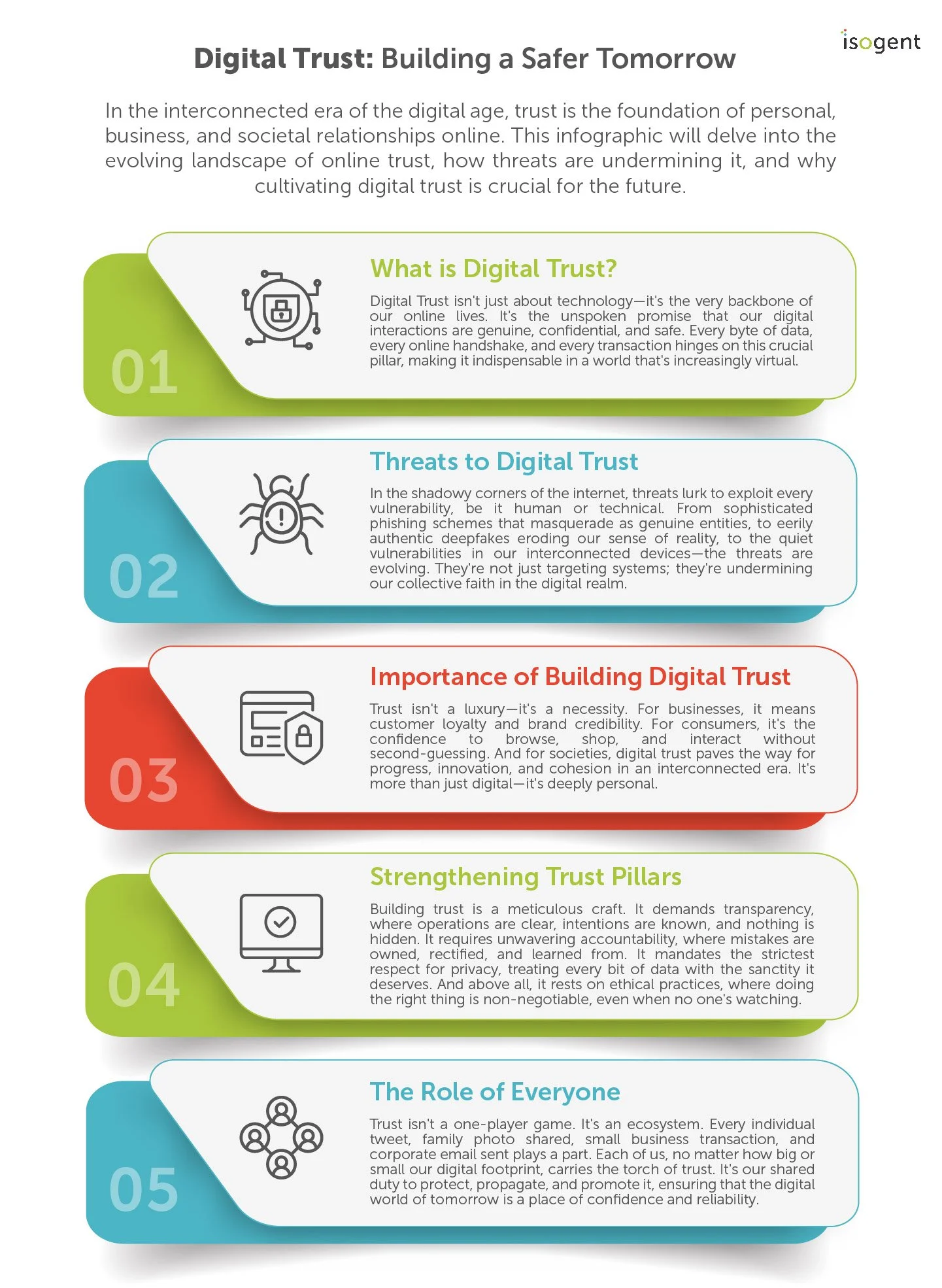 isogent

Digital Trust: Building a Safer Tomorrow

In the interconnected era of the digital age, trust is the foundation of personal, business, and societal relationships online. This infographic will delve into the evolving landscape of online trust, how threats are undermining it, and why cultivating digital trust is crucial for the future.

01

What is Digital Trust?

Digital Trust isn't just about technology—it's the very backbone of our online lives. It's the unspoken promise that our digital interactions are genuine, confidential, and safe. Every byte of data, every online handshake, and every transaction hinges on this crucial pillar, making it indispensable in a world that's increasingly virtual.

02

Threats to Digital Trust

In the shadowy corners of the internet, threats lurk to exploit every vulnerability, be it human or technical. From sophisticated phishing schemes that masquerade as genuine entities, to eerily authentic deepfakes eroding our sense of reality, to the quiet vulnerabilities in our interconnected devices—the threats are evolving. They're not just targeting systems; they're undermining our collective faith in the digital realm.

03

Importance of Building Digital Trust

Trust isn't a luxury—it's a necessity. For businesses, it means customer loyalty and brand credibility. For consumers, it's the confidence to browse, shop, and interact without second-guessing. And for societies, digital trust paves the way for progress, innovation, and cohesion in an interconnected era. It's more than just digital—it's deeply personal.

04

Strengthening Trust Pillars

Building trust is a meticulous craft. It demands transparency, where operations are clear, intentions are known, and nothing is hidden. It requires unwavering accountability, where mistakes are owned, rectified, and learned from. It mandates the strictest respect for privacy, treating every bit of data with the sanctity it deserves. And above all, it rests on ethical practices, where doing the right thing is non-negotiable, even when no one's watching.

05

The Role of Everyone

Trust isn't a one-player game. It's an ecosystem. Every individual tweet, family photo shared, small business transaction, and corporate email sent plays a part. Each of us, no matter how big or small our digital footprint, carries the torch of trust. It's our shared duty to protect, propagate, and promote it, ensuring that the digital world of tomorrow is a place of confidence and reliability.