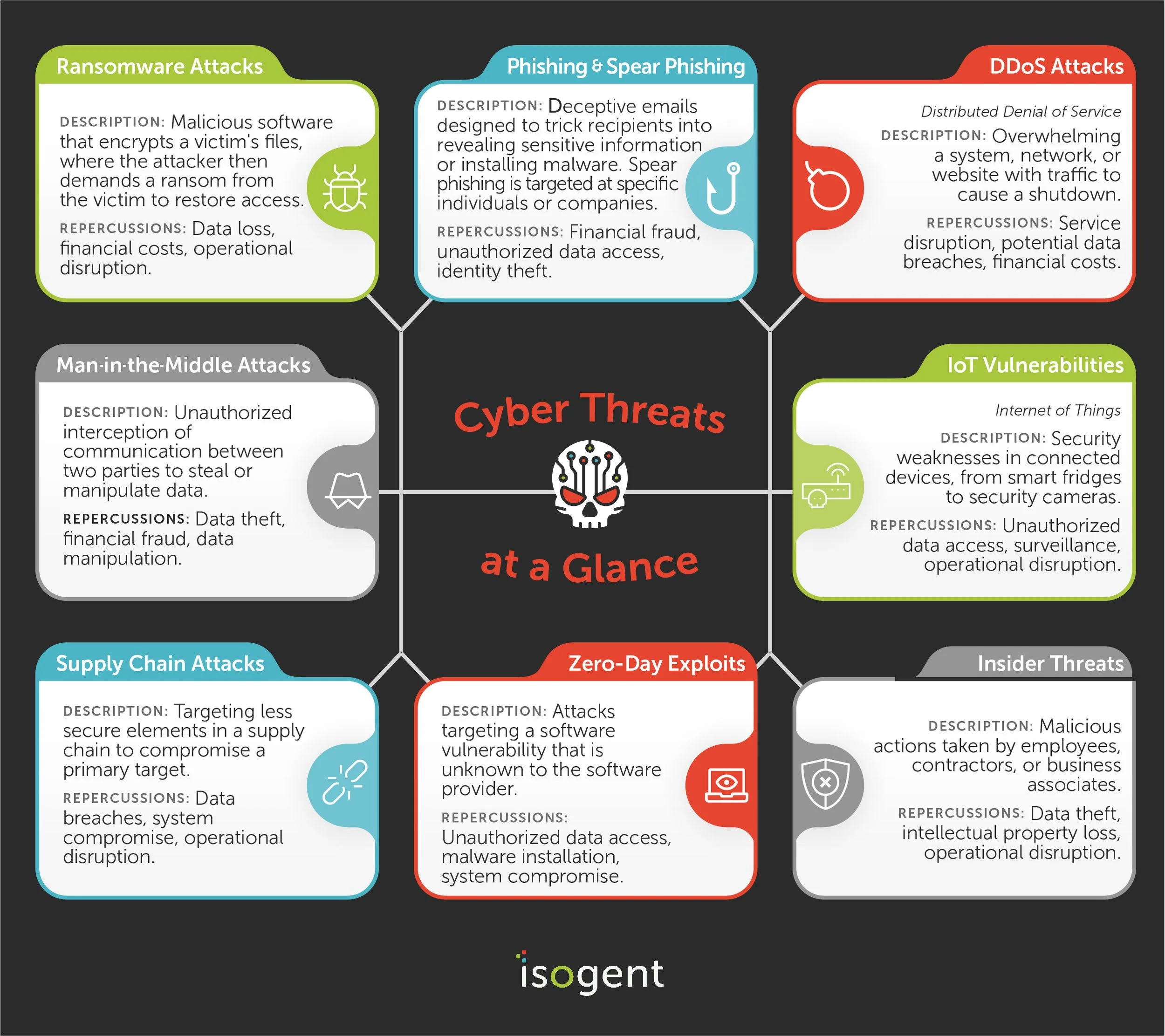 Ransomware Attacks

DESCRIPTION: Malicious software that encrypts a victim's files, where the attacker then demands a ransom from the victim to restore access.

REPERCUSSIONS: Data loss, financial costs, operational disruption.

Phishing & Spear Phishing

DESCRIPTION: Deceptive emails designed to trick recipients into revealing sensitive information or installing malware. Spear phishing is targeted at specific individuals or companies.

REPERCUSSIONS: Financial fraud, unauthorized data access, identity theft.

DDoS Attacks

Distributed Denial of Service

DESCRIPTION: Overwhelming a system, network, or website with traffic to cause a shutdown.

REPERCUSSIONS: Service disruption, potential data breaches, financial costs.

Man-in-the-Middle Attacks

DESCRIPTION: Unauthorized interception of communication between two parties to steal or manipulate data.

REPERCUSSIONS: Data theft, financial fraud, data manipulation.

Cyber Threats at a Glance

IoT Vulnerabilities

Internet of Things

DESCRIPTION: Security weaknesses in connected devices, from smart fridges to security cameras.

REPERCUSSIONS: Unauthorized data access, surveillance, operational disruption.

Supply Chain Attacks

DESCRIPTION: Targeting less secure elements in a supply chain to compromise a primary target.

REPERCUSSIONS: Data breaches, system compromise, operational disruption.

Zero-Day Exploits

DESCRIPTION: Attacks targeting a software vulnerability that is unknown to the software provider.

REPERCUSSIONS: Unauthorized data access, malware installation, system compromise.

Insider Threats

DESCRIPTION: Malicious actions taken by employees, contractors, or business associates.

REPERCUSSIONS: Data theft, intellectual property loss, operational disruption.

isogent