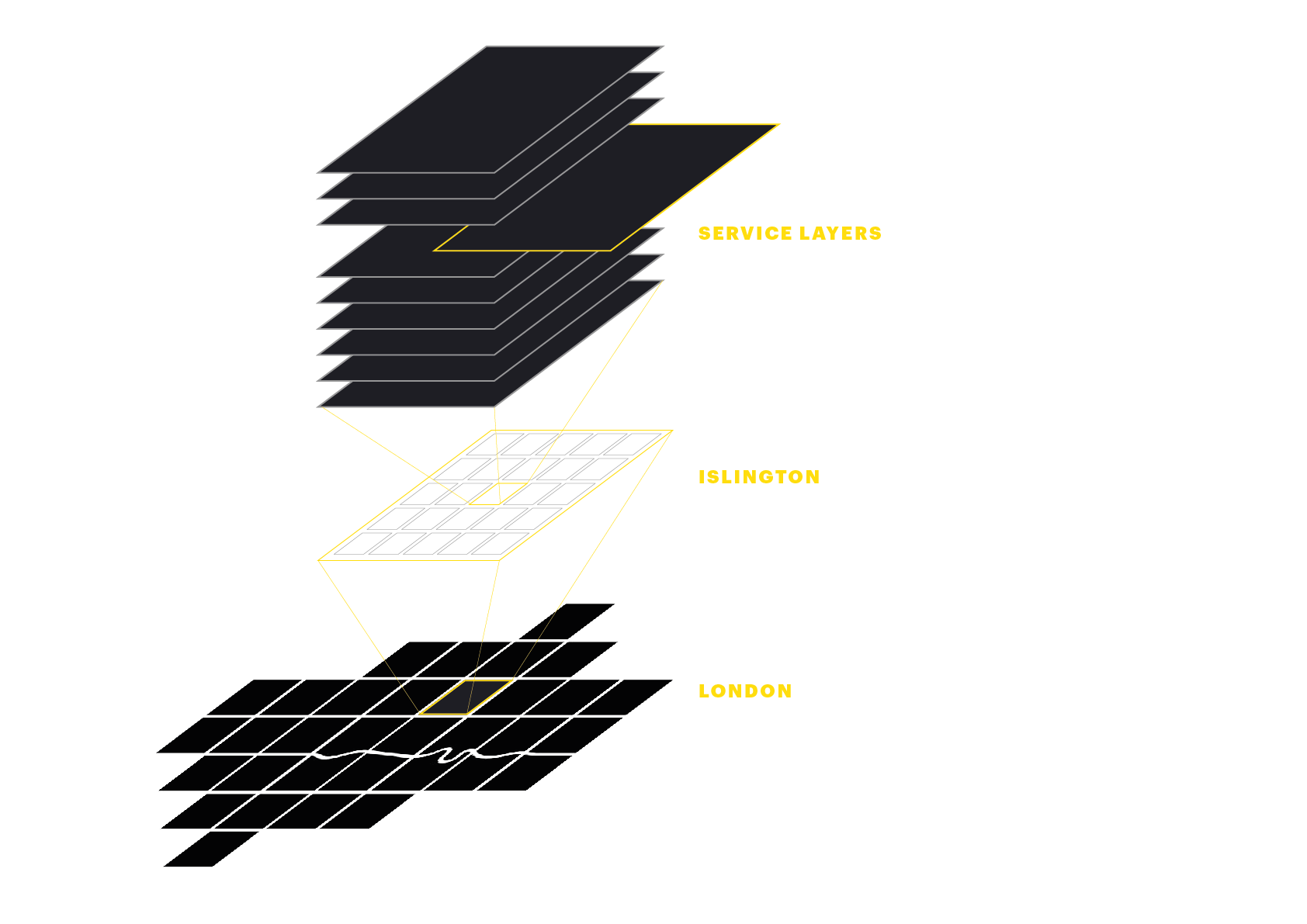 SERVICE LAYERS

ISLINGTON

LONDON