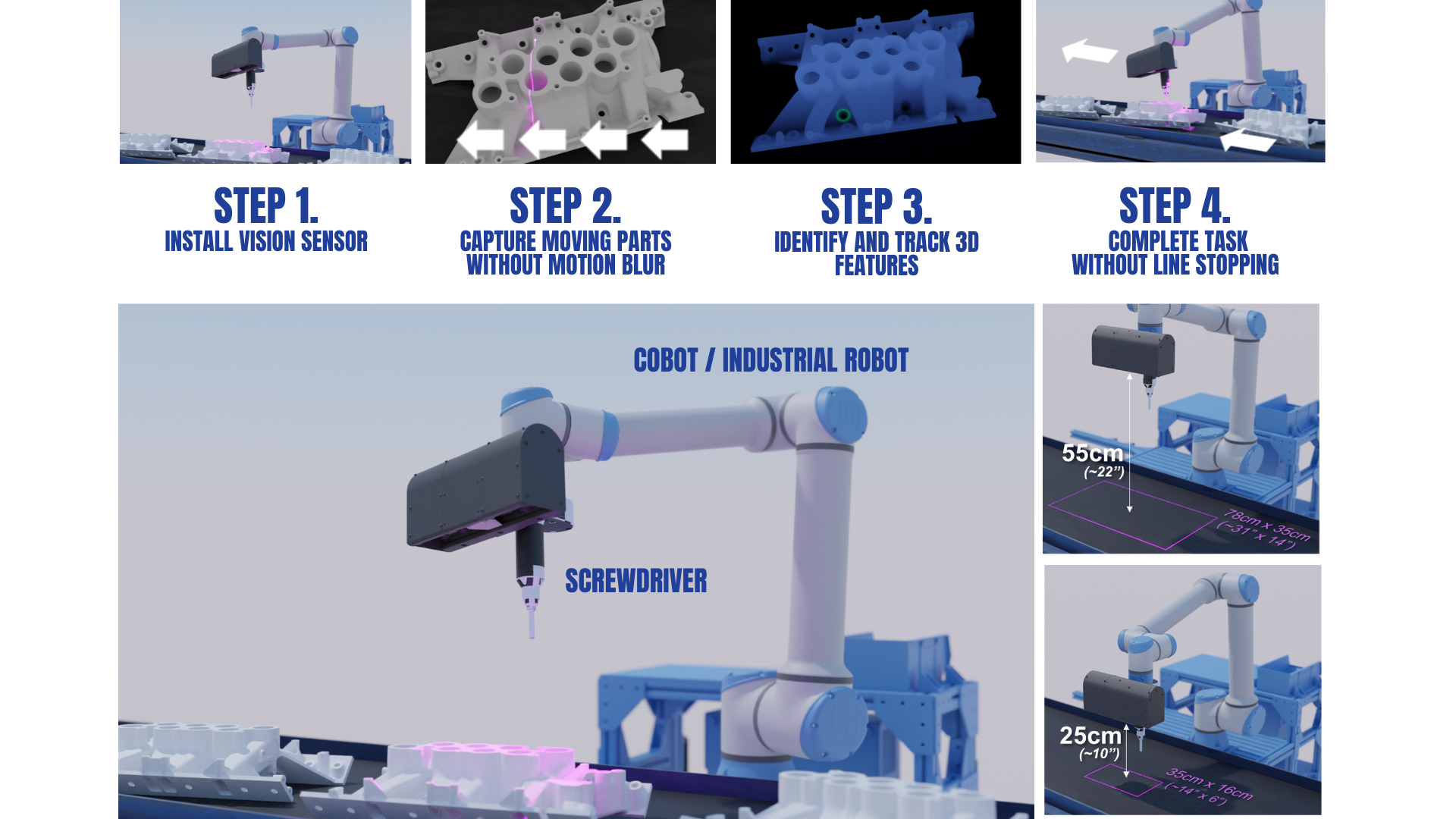 STEP 1.
INSTALL VISION SENSOR

STEP 2.
CAPTURE MOVING PARTS WITHOUT MOTION BLUR

STEP 3.
IDENTIFY AND TRACK 3D FEATURES

STEP 4.
COMPLETE TASK WITHOUT LINE STOPPING

COBOT / INDUSTRIAL ROBOT

SCREWDRIVER

55cm
(~22")

78cm x 35cm
(~31" x 14")

25cm
(~10")

35cm x 16cm
(~14" x 6")