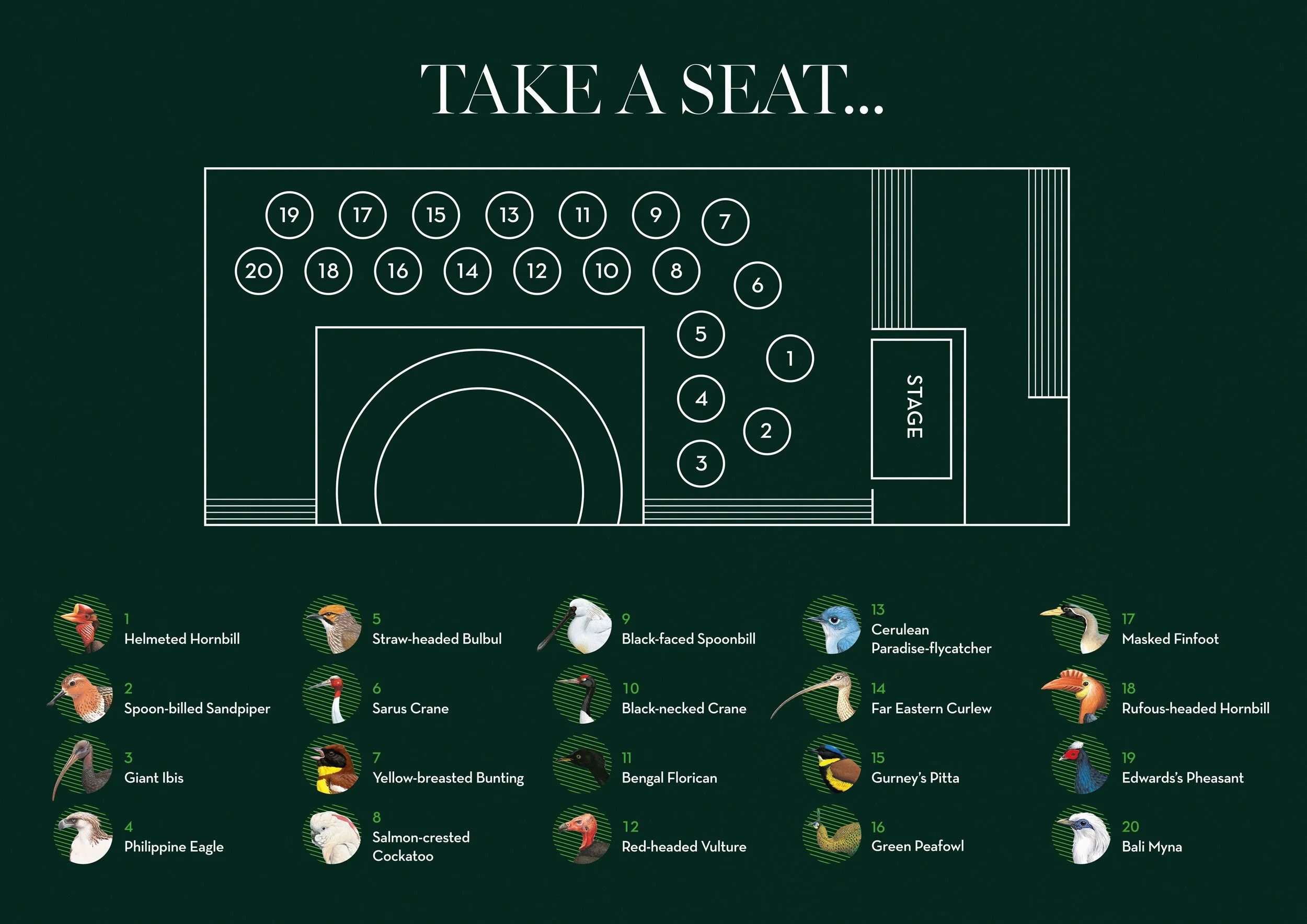 TAKE A SEAT...

19 17 15 13 11 9 7
20 18 16 14 12 10 8 6
5 1
4 2
3

STAGE

1
Helmeted Hornbill

2
Spoon-billed Sandpiper

3
Giant Ibis

4
Philippine Eagle

5
Straw-headed Bulbul

6
Sarus Crane

7
Yellow-breasted Bunting

8
Salmon-crested Cockatoo

9
Black-faced Spoonbill

10
Black-necked Crane

11
Bengal Florican

12
Red-headed Vulture

13
Cerulean Paradise-flycatcher

14
Far Eastern Curlew

15
Gurney's Pitta

16
Green Peafowl

17
Masked Finfoot

18
Rufous-headed Hornbill

19
Edwards's Pheasant

20
Bali Myna