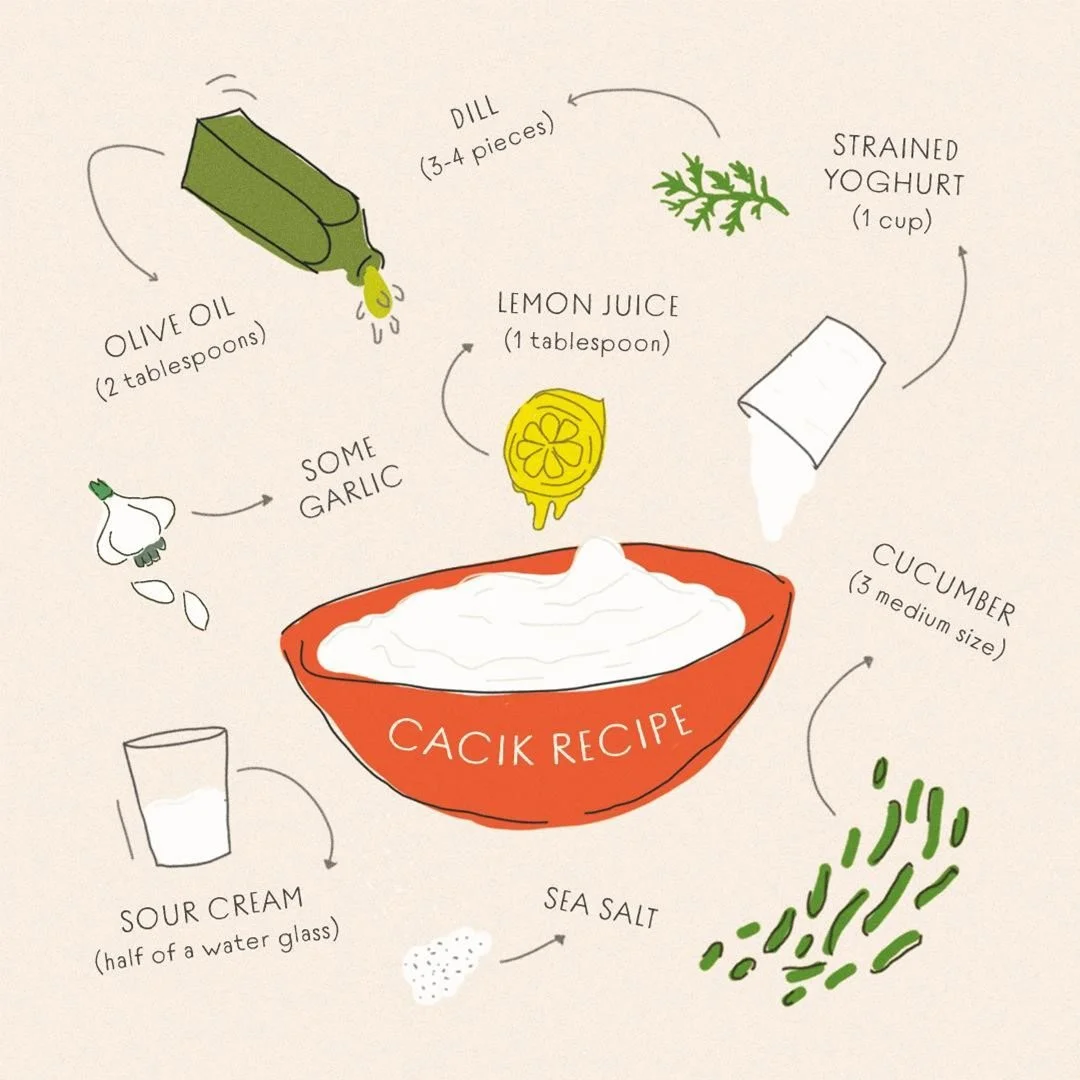 DILL
(3-4 pieces)

STRAINED
YOGHURT
(1 cup)

OLIVE OIL
(2 tablespoons)

LEMON JUICE
(1 tablespoon)

SOME
GARLIC

CUCUMBER
(3 medium size)

CACIK RECIPE

SOUR CREAM
(half of a water glass)

SEA SALT