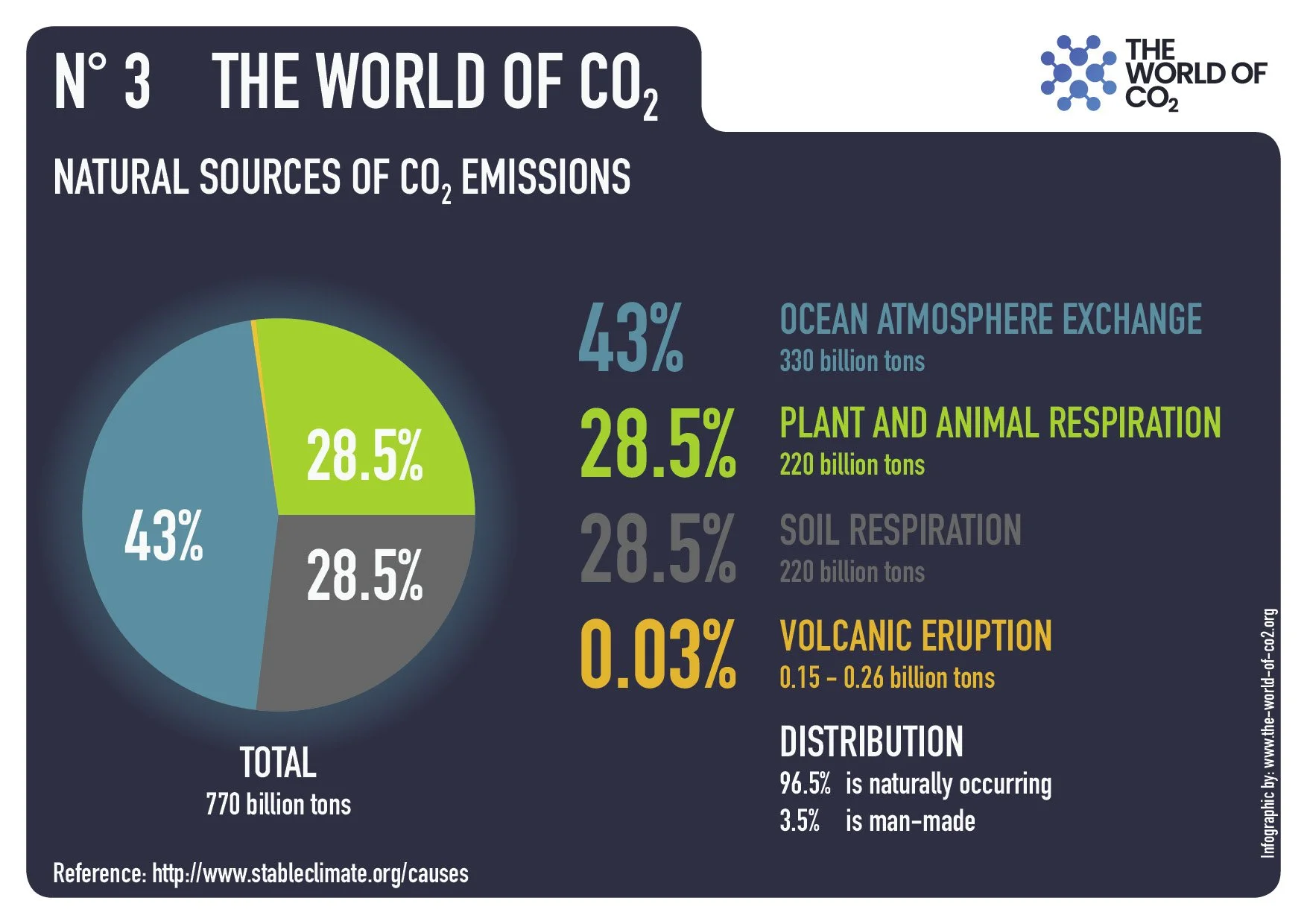 N° 3 THE WORLD OF $CO_2$

THE WORLD OF $CO_2$

NATURAL SOURCES OF $CO_2$ EMISSIONS

28.5%

43%

28.5%

TOTAL
770 billion tons

43% OCEAN ATMOSPHERE EXCHANGE
330 billion tons

28.5% PLANT AND ANIMAL RESPIRATION
220 billion tons

28.5% SOIL RESPIRATION
220 billion tons

0.03% VOLCANIC ERUPTION
0.15 - 0.26 billion tons

DISTRIBUTION
96.5% is naturally occurring
3.5% is man-made

Reference: http://www.stableclimate.org/causes

Infographic by: www.the-world-of-co2.org