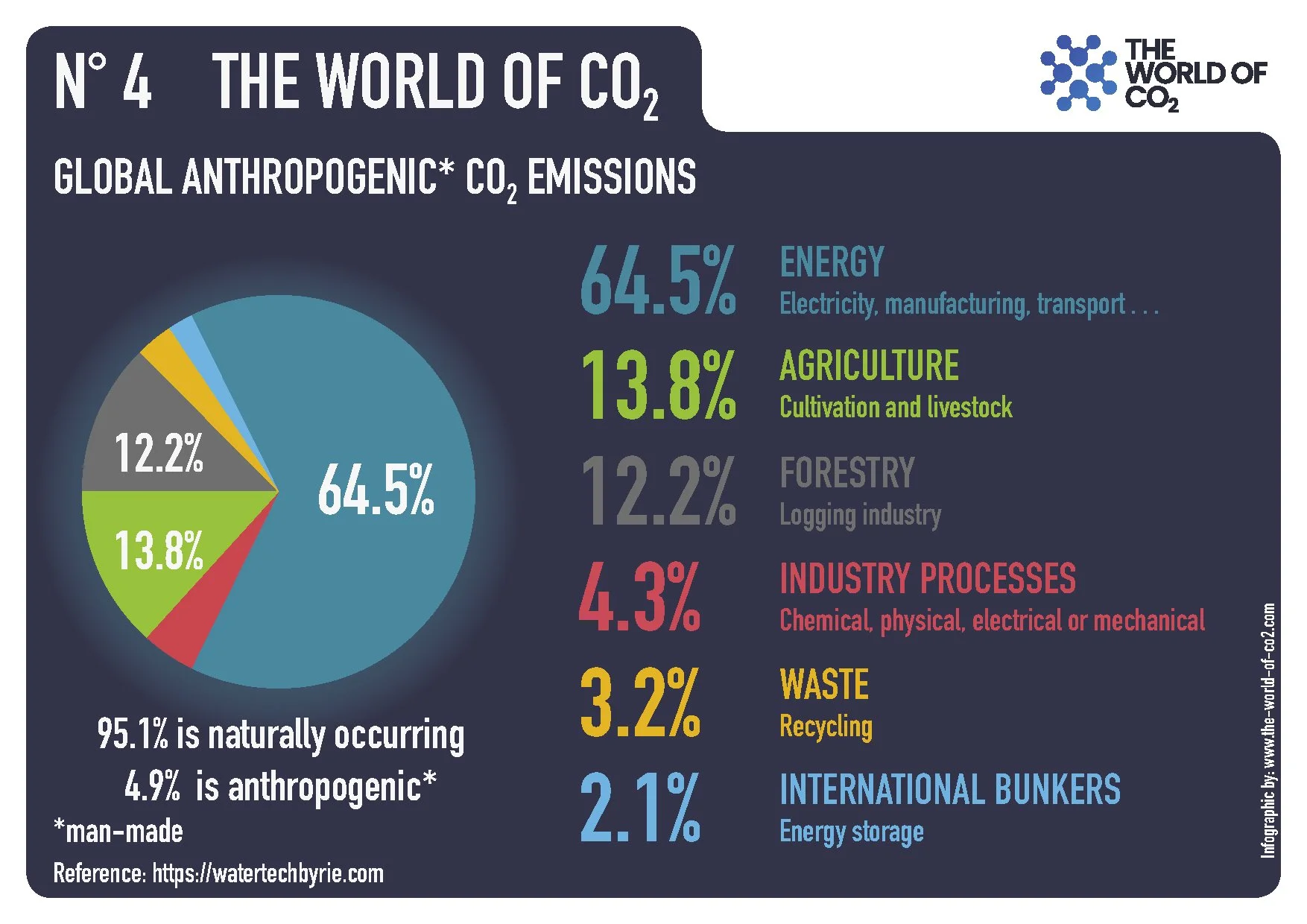 N° 4 THE WORLD OF $CO_2$

THE WORLD OF $CO_2$

GLOBAL ANTHROPOGENIC* $CO_2$ EMISSIONS

12.2%
64.5%
13.8%

95.1% is naturally occurring
4.9% is anthropogenic*
*man-made

Reference: https://watertechbyrie.com

64.5% ENERGY
Electricity, manufacturing, transport . . .

13.8% AGRICULTURE
Cultivation and livestock

12.2% FORESTRY
Logging industry

4.3% INDUSTRY PROCESSES
Chemical, physical, electrical or mechanical

3.2% WASTE
Recycling

2.1% INTERNATIONAL BUNKERS
Energy storage

Infographic by: www.the-world-of-co2.com