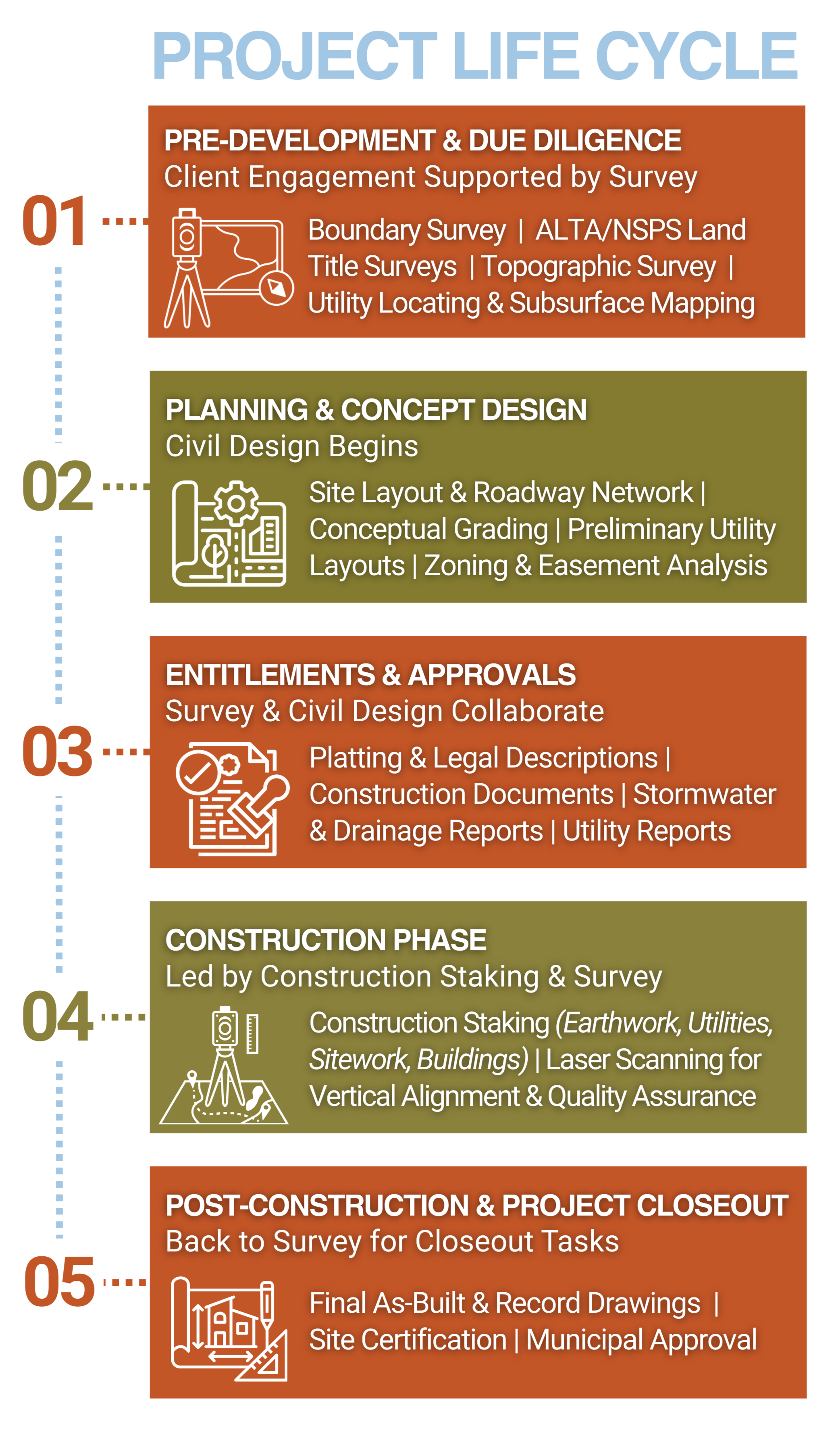 PROJECT LIFE CYCLE

01

PRE-DEVELOPMENT & DUE DILIGENCE
Client Engagement Supported by Survey

Boundary Survey | ALTA/NSPS Land Title Surveys | Topographic Survey | Utility Locating & Subsurface Mapping

02

PLANNING & CONCEPT DESIGN
Civil Design Begins

Site Layout & Roadway Network | Conceptual Grading | Preliminary Utility Layouts | Zoning & Easement Analysis

03

ENTITLEMENTS & APPROVALS
Survey & Civil Design Collaborate

Platting & Legal Descriptions | Construction Documents | Stormwater & Drainage Reports | Utility Reports

04

CONSTRUCTION PHASE
Led by Construction Staking & Survey

Construction Staking (Earthwork, Utilities, Sitework, Buildings) | Laser Scanning for Vertical Alignment & Quality Assurance

05

POST-CONSTRUCTION & PROJECT CLOSEOUT
Back to Survey for Closeout Tasks

Final As-Built & Record Drawings | Site Certification | Municipal Approval