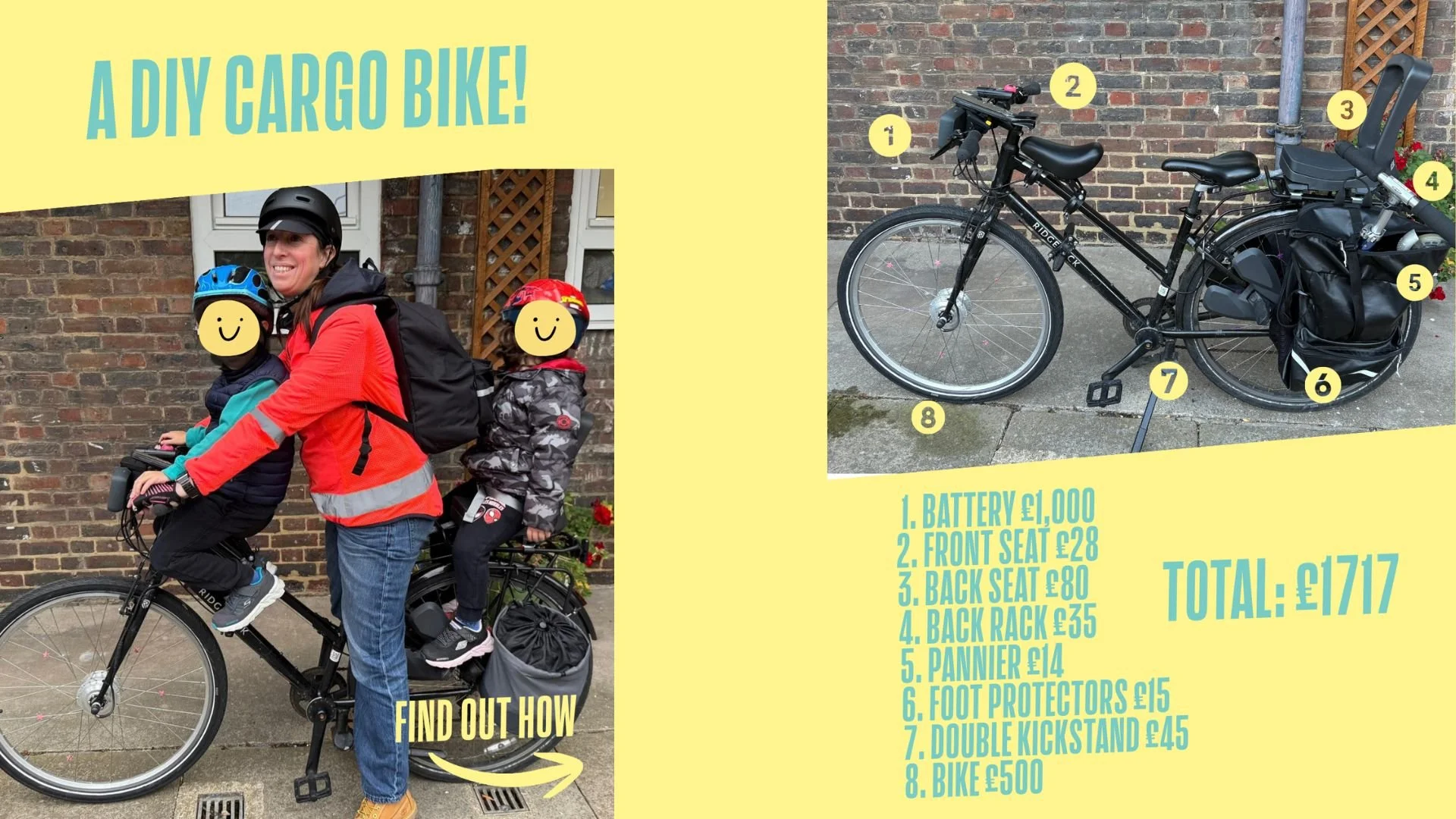 A DIY CARGO BIKE!

FIND OUT HOW

1
2
3
4
5
6
7
8

RIDGEBACK

1. BATTERY £1,000
2. FRONT SEAT £28
3. BACK SEAT £80
4. BACK RACK £35
5. PANNIER £14
6. FOOT PROTECTORS £15
7. DOUBLE KICKSTAND £45
8. BIKE £500

TOTAL: £1717