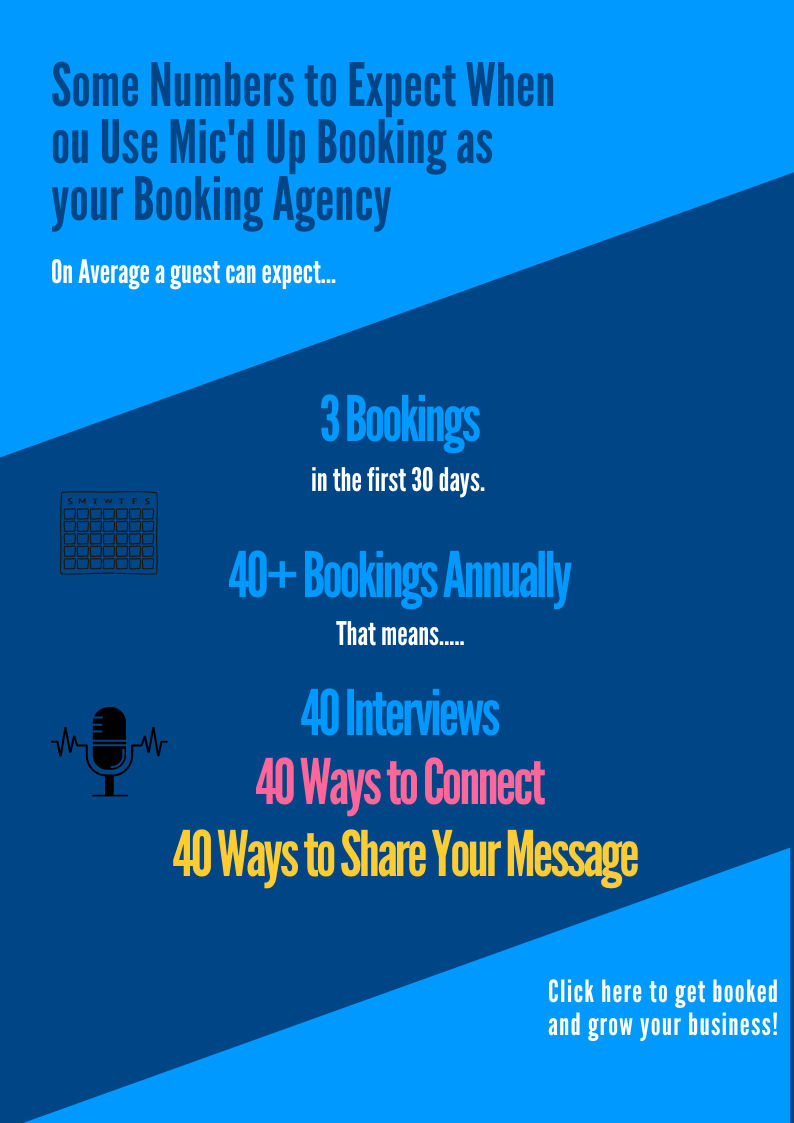 Some Numbers to Expect When ou Use Mic'd Up Booking as your Booking Agency

On Average a guest can expect...

3 Bookings

in the first 30 days.

S M T W T F S

40+ Bookings Annually

That means.....

40 Interviews

40 Ways to Connect

40 Ways to Share Your Message

Click here to get booked and grow your business!