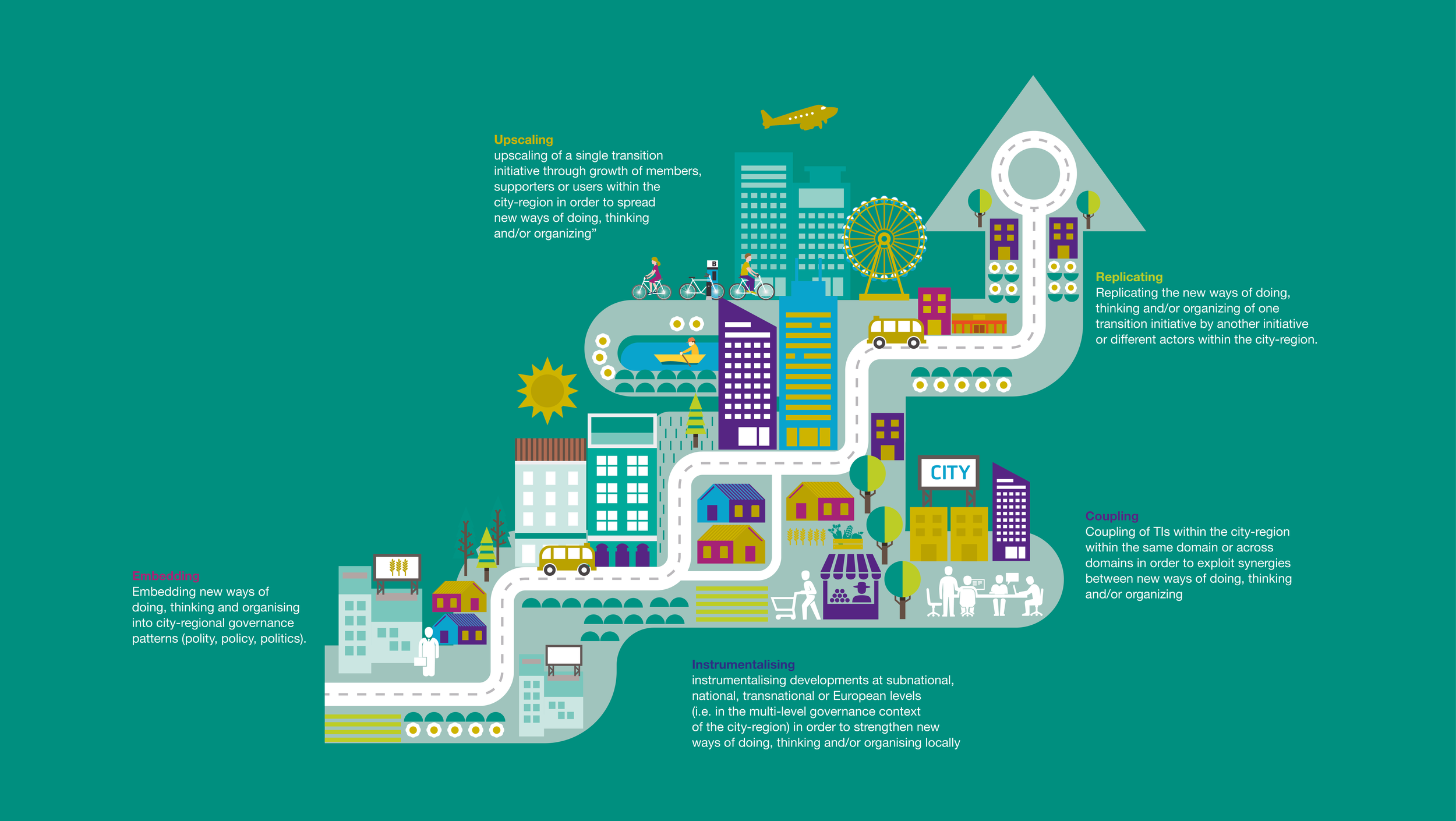 Upscaling
upscaling of a single transition initiative through growth of members, supporters or users within the city-region in order to spread new ways of doing, thinking and/or organizing”

B

Replicating
Replicating the new ways of doing, thinking and/or organizing of one transition initiative by another initiative or different actors within the city-region.

CITY

Coupling
Coupling of TIs within the city-region within the same domain or across domains in order to exploit synergies between new ways of doing, thinking and/or organizing

Embedding
Embedding new ways of doing, thinking and organising into city-regional governance patterns (polity, policy, politics).

Instrumentalising
instrumentalising developments at subnational, national, transnational or European levels (i.e. in the multi-level governance context of the city-region) in order to strengthen new ways of doing, thinking and/or organising locally