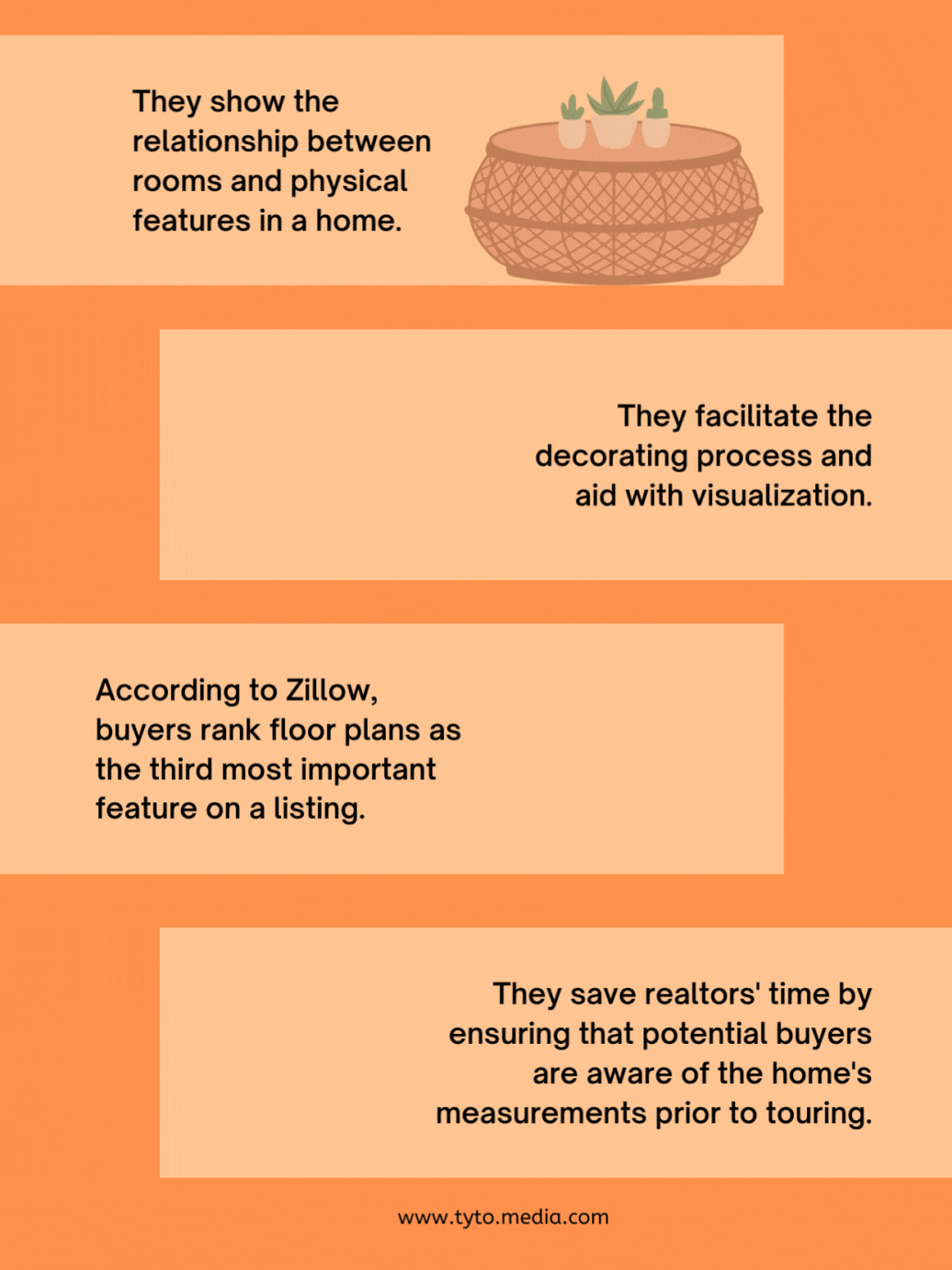 They show the relationship between rooms and physical features in a home.

They facilitate the decorating process and aid with visualization.

According to Zillow, buyers rank floor plans as the third most important feature on a listing.

They save realtors' time by ensuring that potential buyers are aware of the home's measurements prior to touring.

www.tyto.media.com