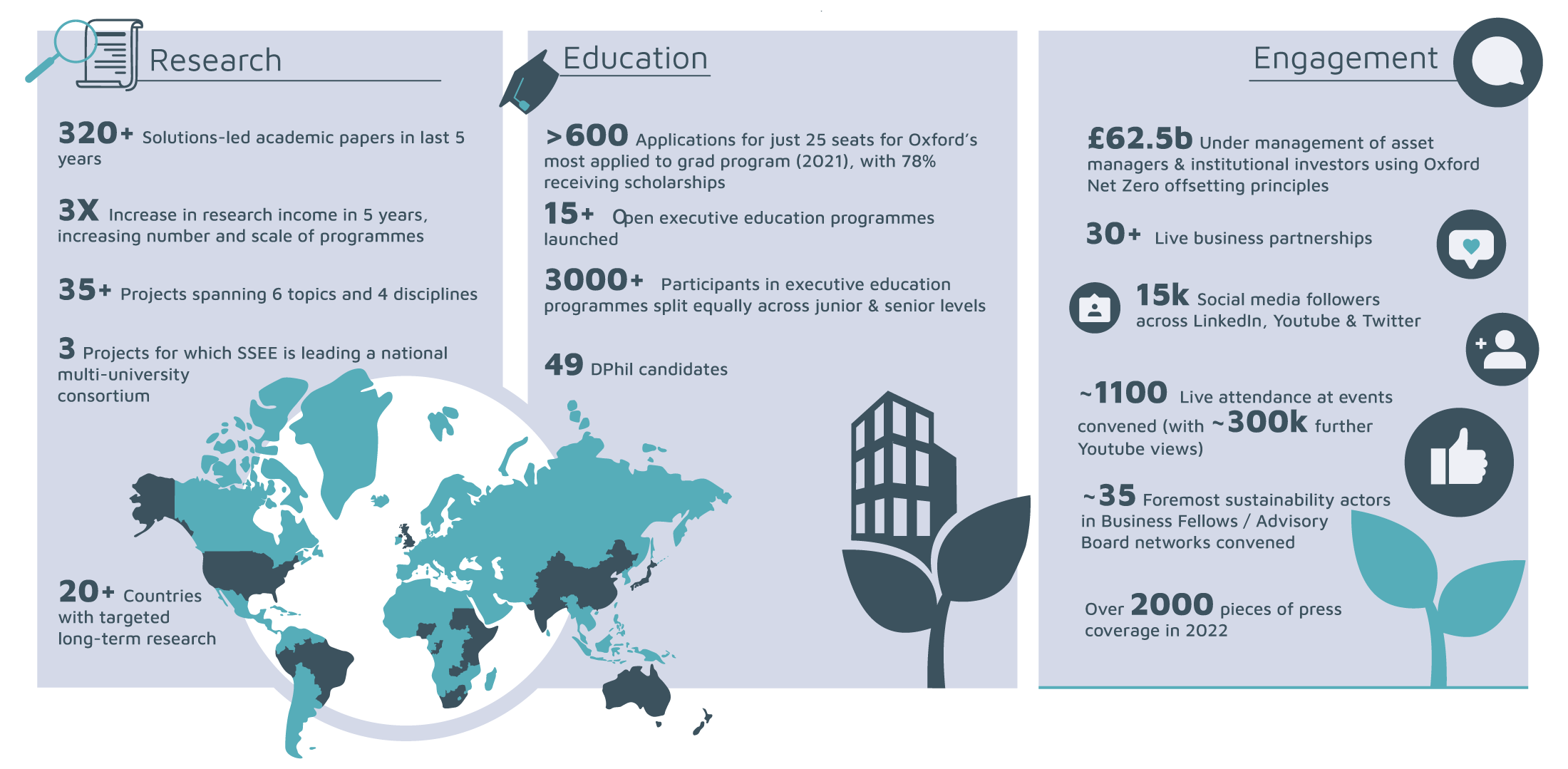 Research

320+ Solutions-led academic papers in last 5 years

3X Increase in research income in 5 years, increasing number and scale of programmes

35+ Projects spanning 6 topics and 4 disciplines

3 Projects for which SSEE is leading a national multi-university consortium

20+ Countries with targeted long-term research

Education

>600 Applications for just 25 seats for Oxford's most applied to grad program (2021), with 78% receiving scholarships

15+ Open executive education programmes launched

3000+ Participants in executive education programmes split equally across junior & senior levels

49 DPhil candidates

Engagement

£62.5b Under management of asset managers & institutional investors using Oxford Net Zero offsetting principles

30+ Live business partnerships

15k Social media followers across LinkedIn, Youtube & Twitter

~1100 Live attendance at events convened (with ~300k further Youtube views)

~35 Foremost sustainability actors in Business Fellows / Advisory Board networks convened

Over 2000 pieces of press coverage in 2022