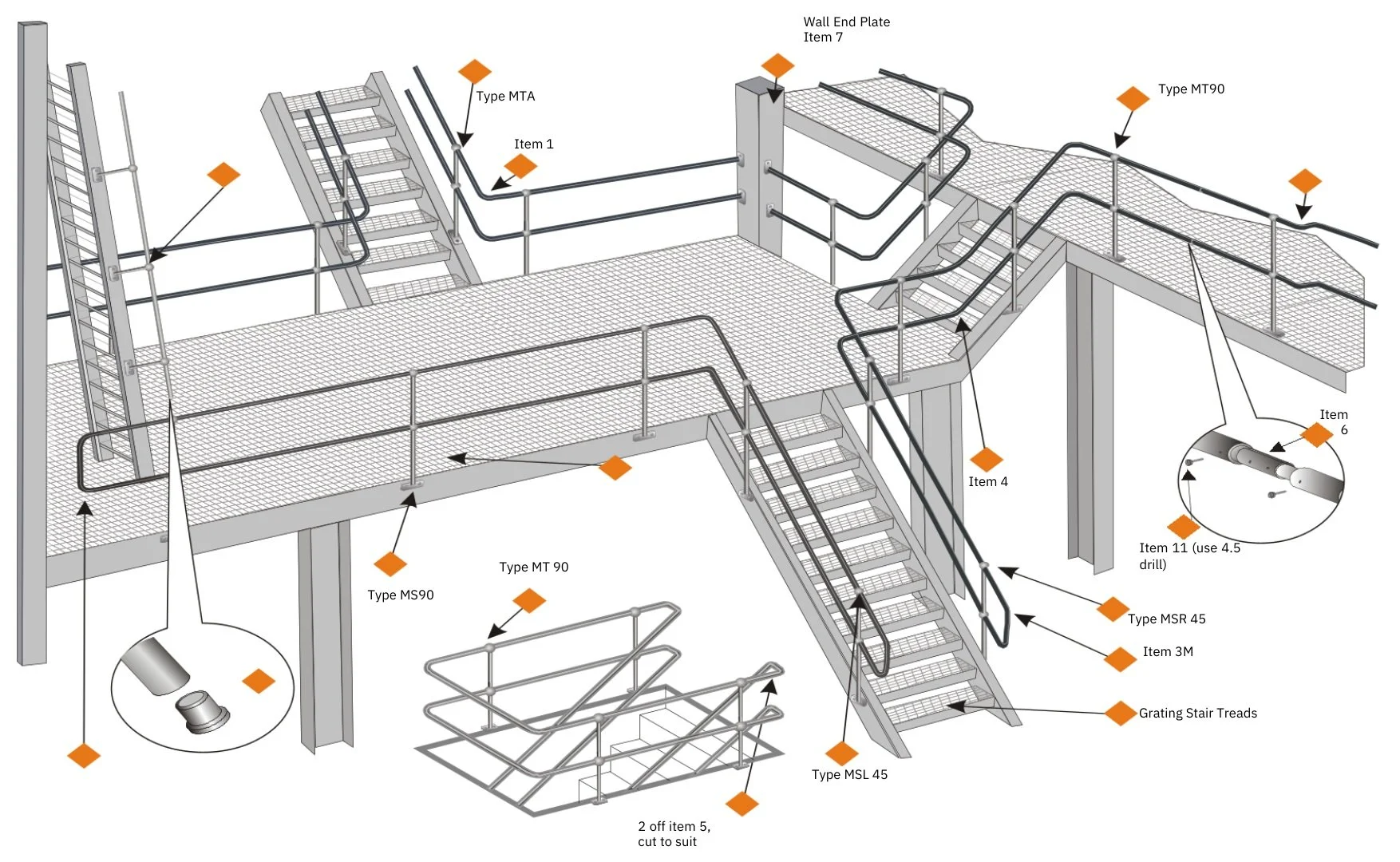 Wall End Plate
Item 7

Type MTA

Item 1

Type MT90

Item 6

Item 4

Item 11 (use 4.5 drill)

Type MS90

Type MT 90

Type MSR 45

Item 3M

Grating Stair Treads

Type MSL 45

2 off item 5, cut to suit