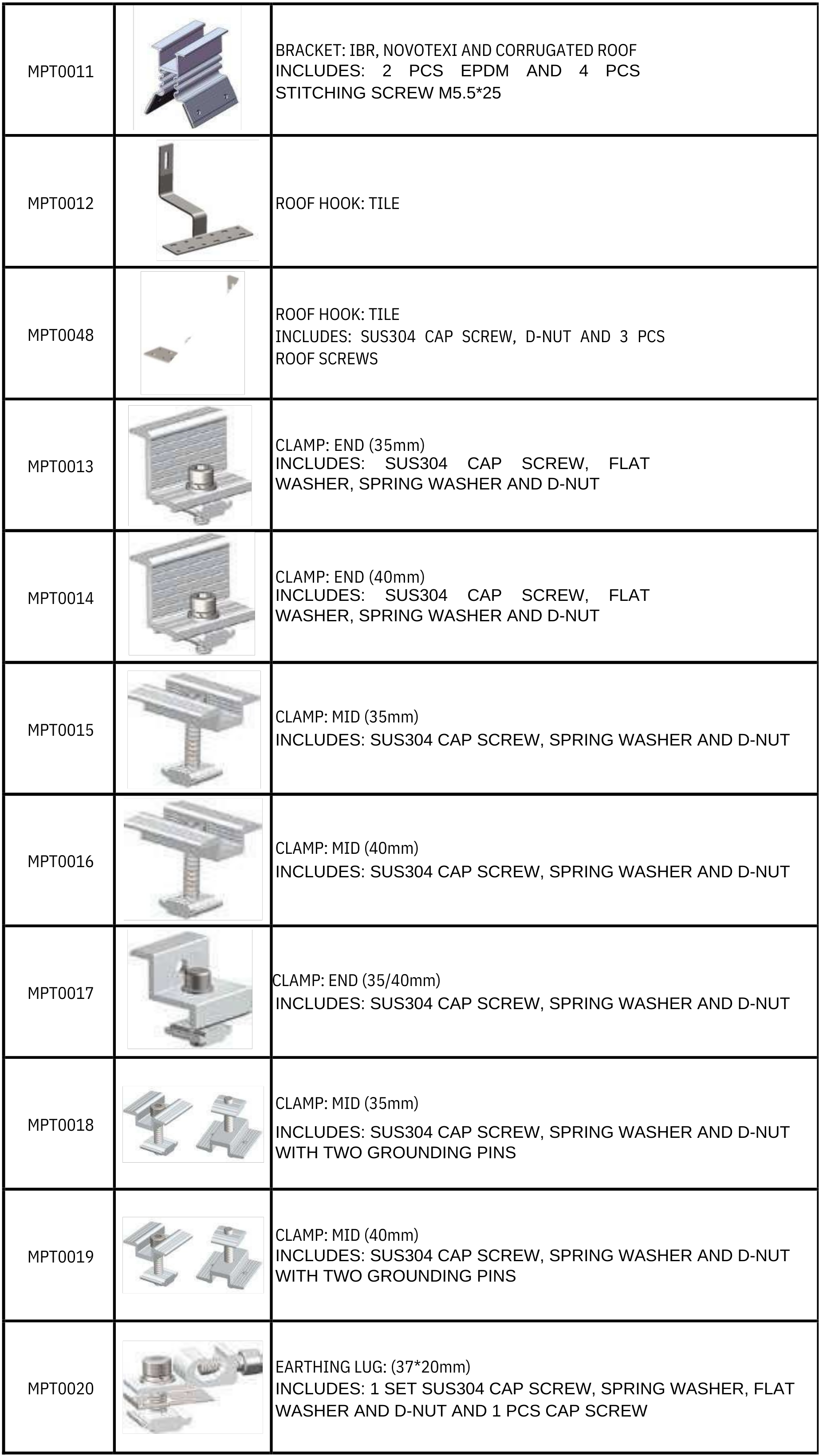 | | | |
|---|---|---|
| MPT0011 | | BRACKET: IBR, NOVOTEXI AND CORRUGATED ROOF INCLUDES: 2 PCS EPDM AND 4 PCS STITCHING SCREW M5.5*25 |
| MPT0012 | | ROOF HOOK: TILE |
| MPT0048 | | ROOF HOOK: TILE INCLUDES: SUS304 CAP SCREW, D-NUT AND 3 PCS ROOF SCREWS |
| MPT0013 | | CLAMP: END (35mm) INCLUDES: SUS304 CAP SCREW, FLAT WASHER, SPRING WASHER AND D-NUT |
| MPT0014 | | CLAMP: END (40mm) INCLUDES: SUS304 CAP SCREW, FLAT WASHER, SPRING WASHER AND D-NUT |
| MPT0015 | | CLAMP: MID (35mm) INCLUDES: SUS304 CAP SCREW, SPRING WASHER AND D-NUT |
| MPT0016 | | CLAMP: MID (40mm) INCLUDES: SUS304 CAP SCREW, SPRING WASHER AND D-NUT |
| MPT0017 | | CLAMP: END (35/40mm) INCLUDES: SUS304 CAP SCREW, SPRING WASHER AND D-NUT |
| MPT0018 | | CLAMP: MID (35mm) INCLUDES: SUS304 CAP SCREW, SPRING WASHER AND D-NUT WITH TWO GROUNDING PINS |
| MPT0019 | | CLAMP: MID (40mm) INCLUDES: SUS304 CAP SCREW, SPRING WASHER AND D-NUT WITH TWO GROUNDING PINS |
| MPT0020 | | EARTHING LUG: (37*20mm) INCLUDES: 1 SET SUS304 CAP SCREW, SPRING WASHER, FLAT WASHER AND D-NUT AND 1 PCS CAP SCREW |