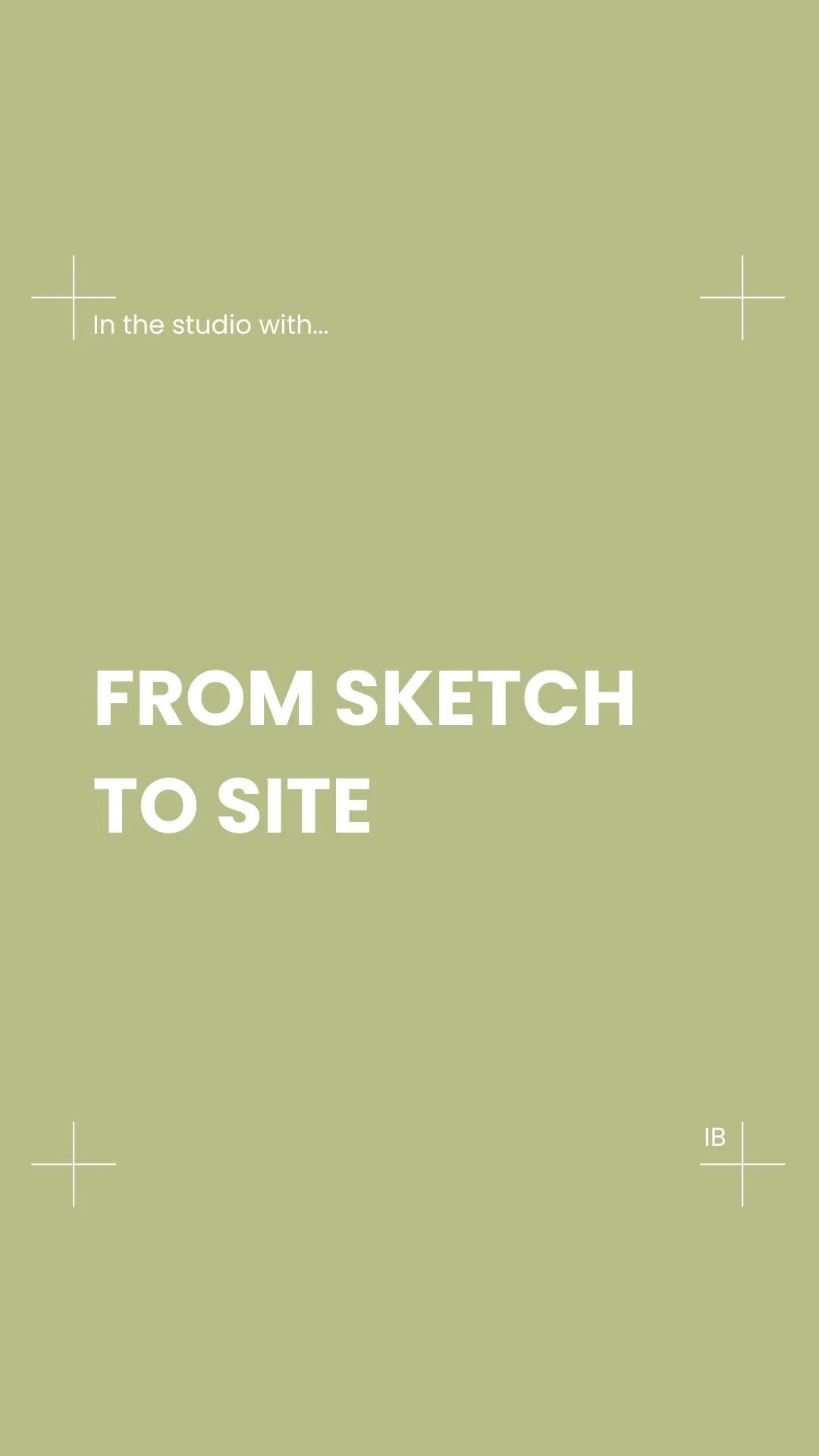 In the studio with...

FROM SKETCH TO SITE

IB