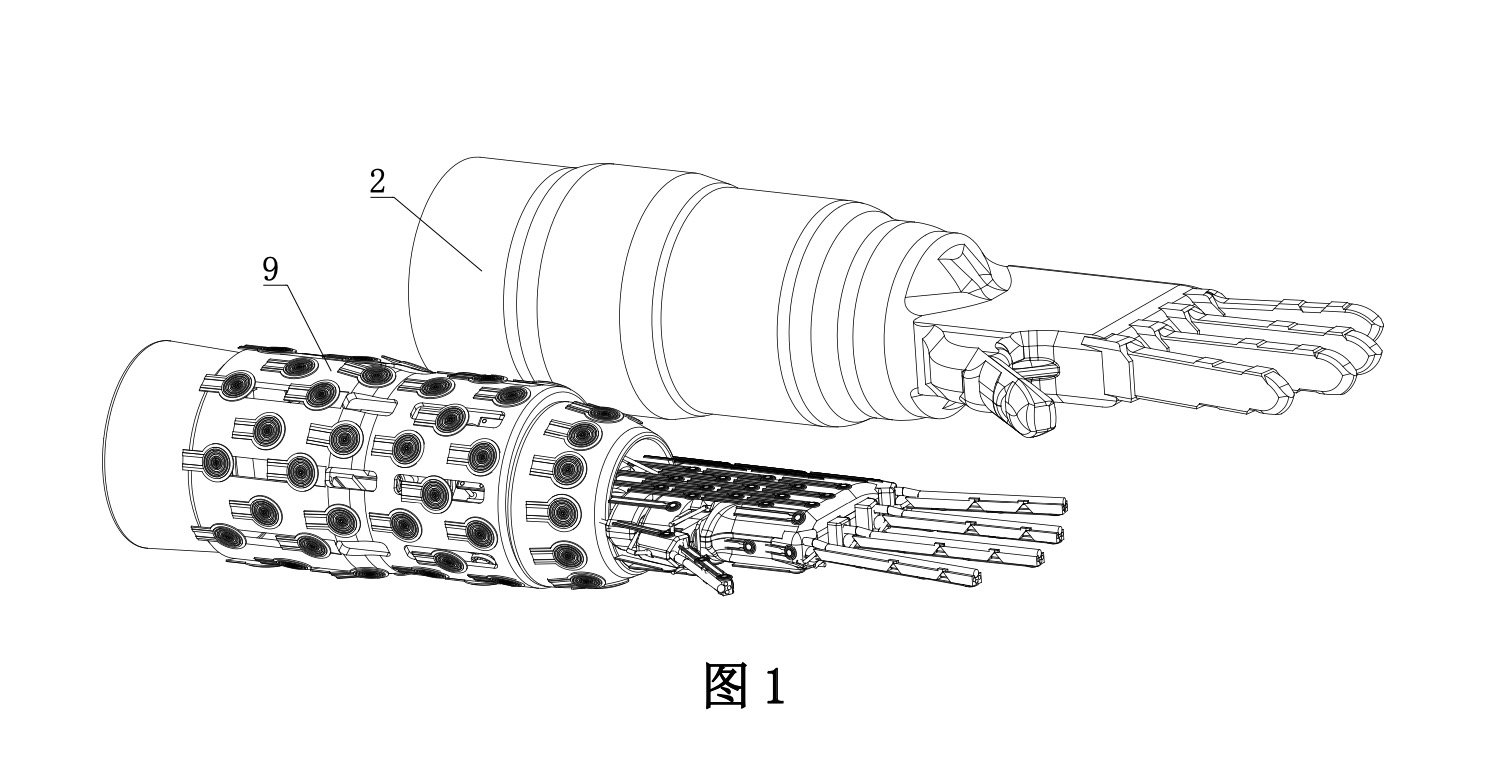 2

9

图 1