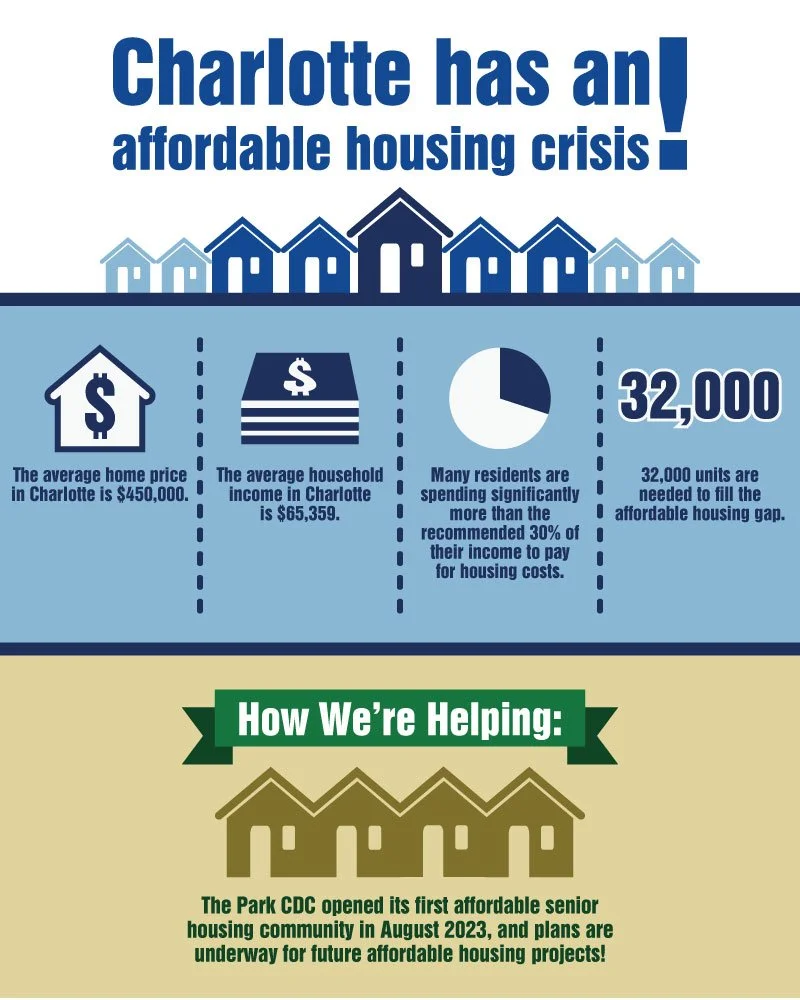 Charlotte has an affordable housing crisis!

$

The average home price in Charlotte is $450,000.

$

The average household income in Charlotte is $65,359.

Many residents are spending significantly more than the recommended 30% of their income to pay for housing costs.

32,000

32,000 units are needed to fill the affordable housing gap.

How We're Helping:

The Park CDC opened its first affordable senior housing community in August 2023, and plans are underway for future affordable housing projects!