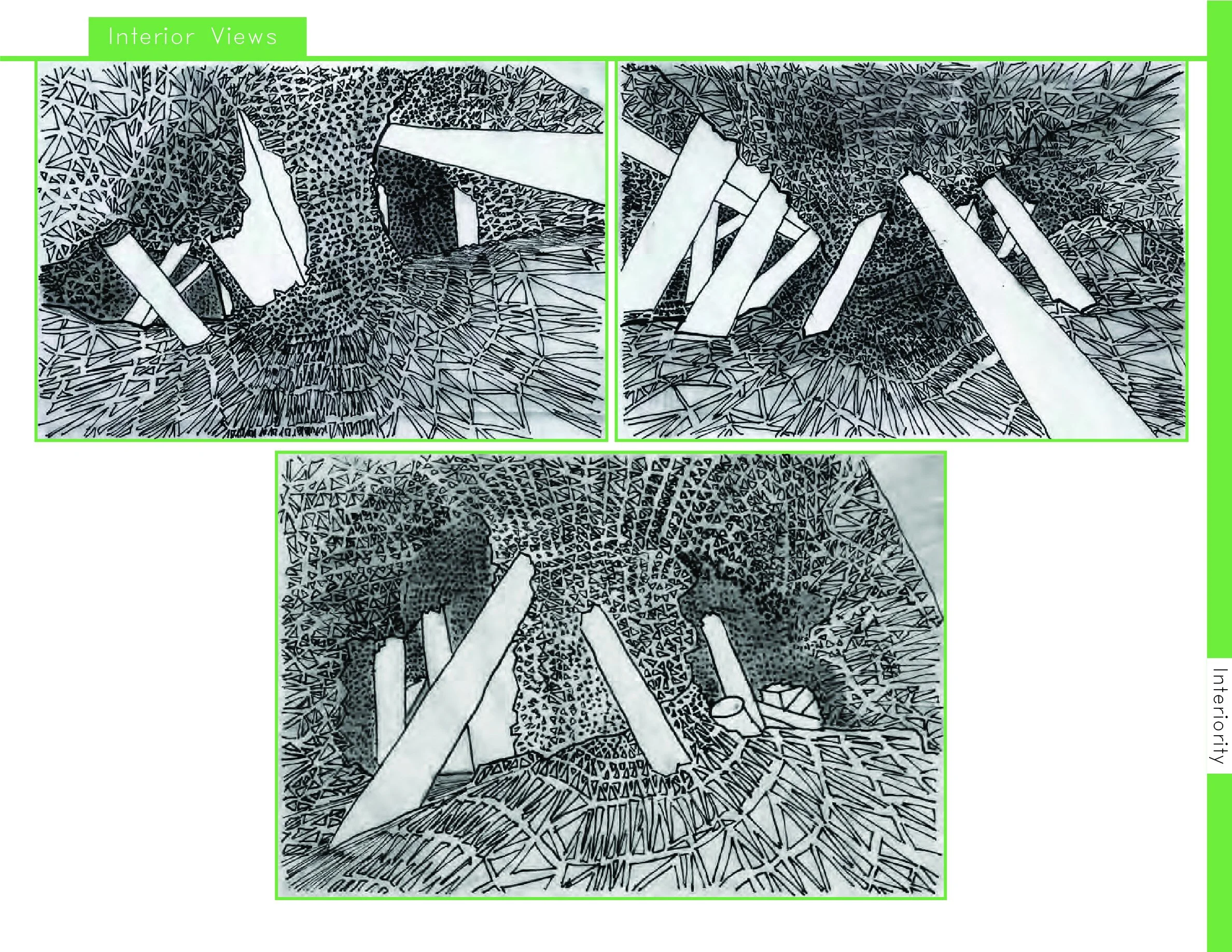 Interior Views

Interiority