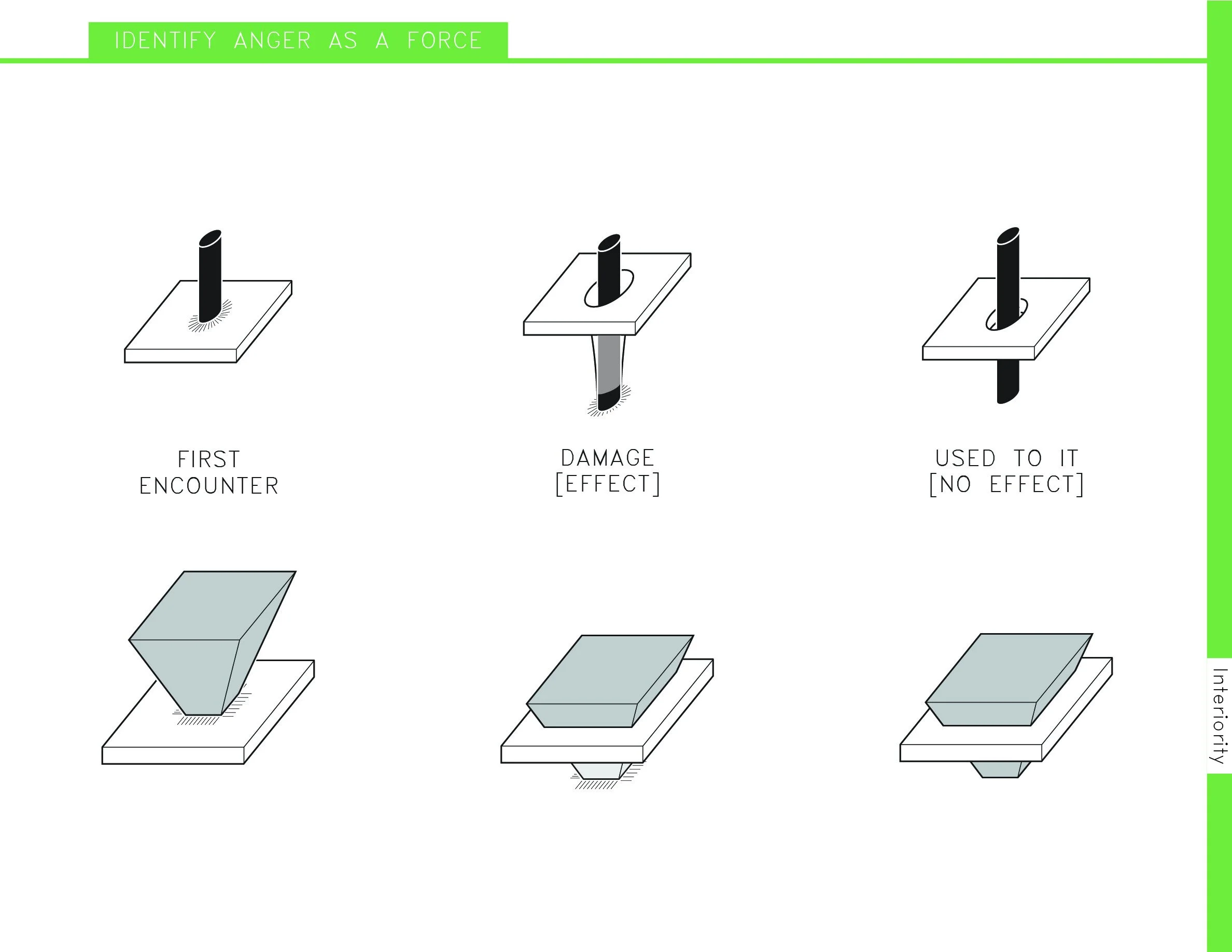 IDENTIFY ANGER AS A FORCE

FIRST ENCOUNTER

DAMAGE [EFFECT]

USED TO IT [NO EFFECT]

Interiority