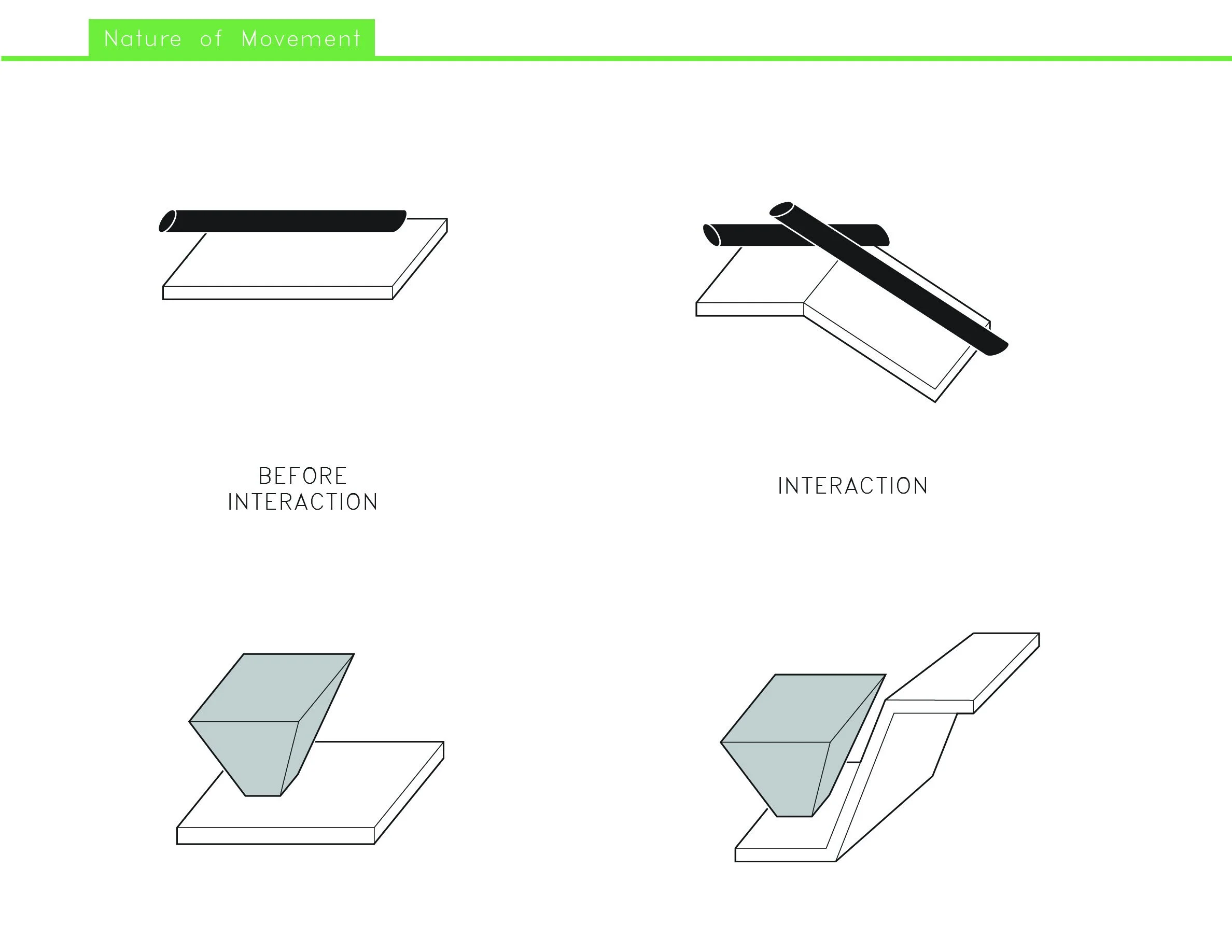 Nature of Movement

BEFORE INTERACTION

INTERACTION