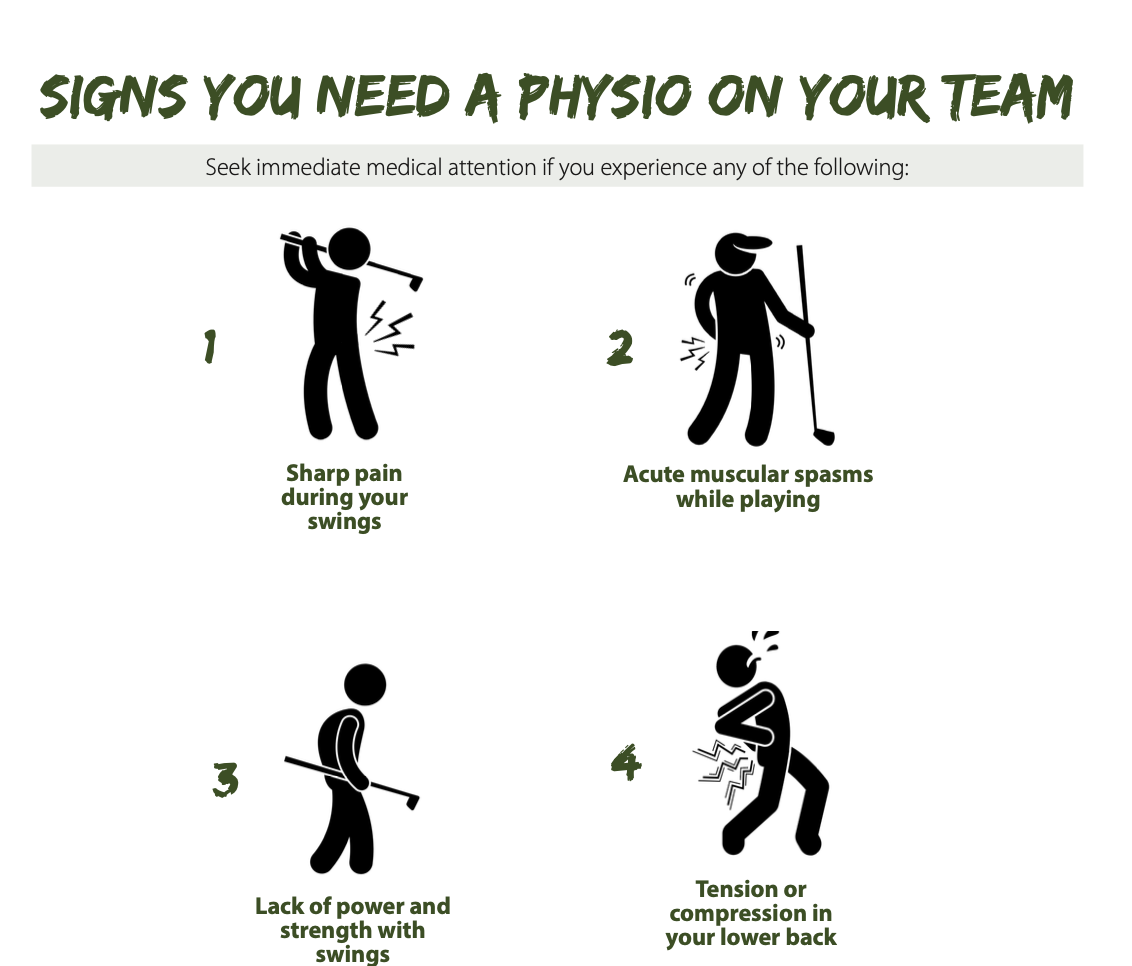 SIGNS YOU NEED A PHYSIO ON YOUR TEAM

Seek immediate medical attention if you experience any of the following:

1

Sharp pain during your swings

2

Acute muscular spasms while playing

3

Lack of power and strength with swings

4

Tension or compression in your lower back