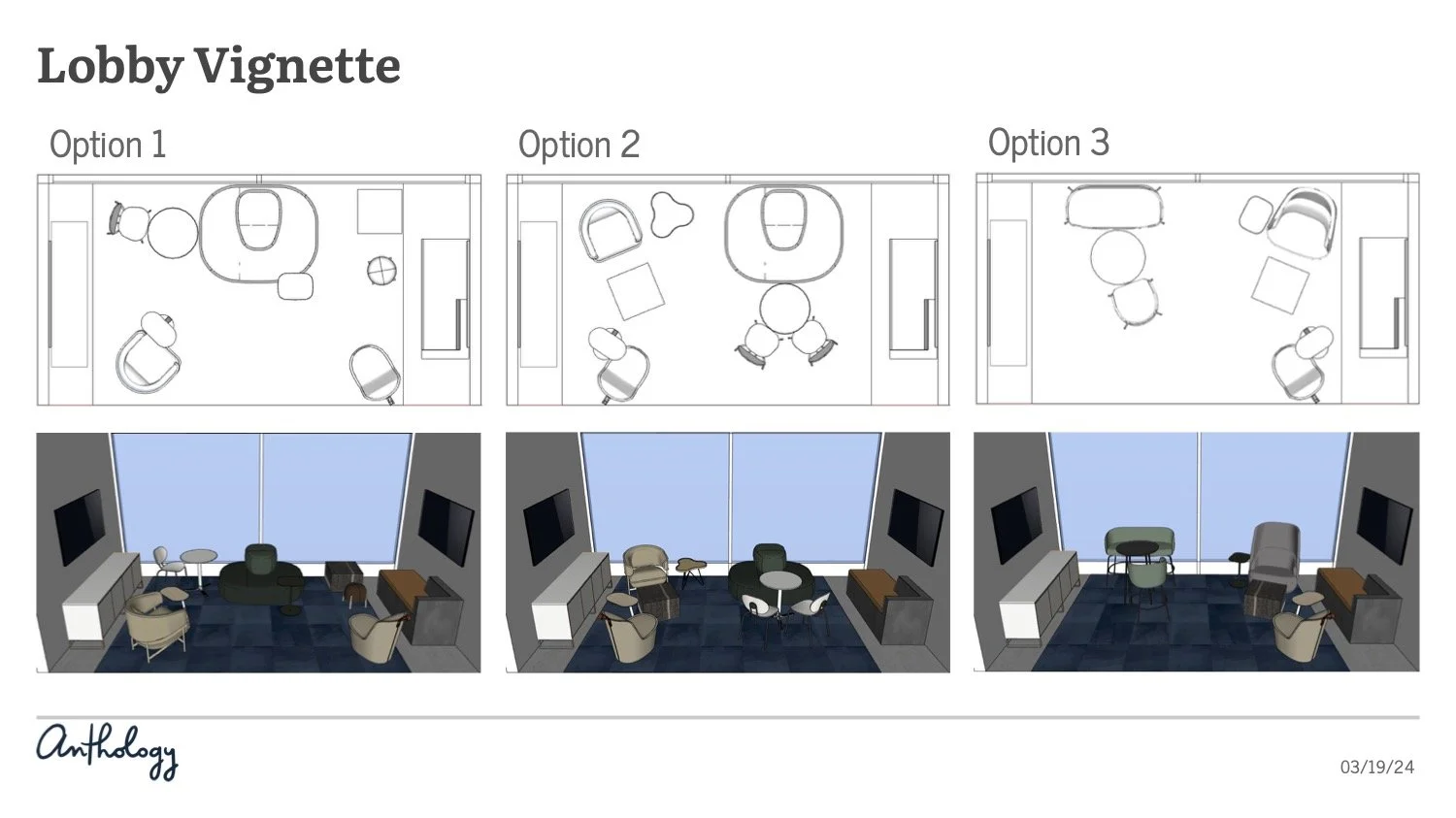 Lobby Vignette

Option 1

Option 2

Option 3

Anthology

03/19/24