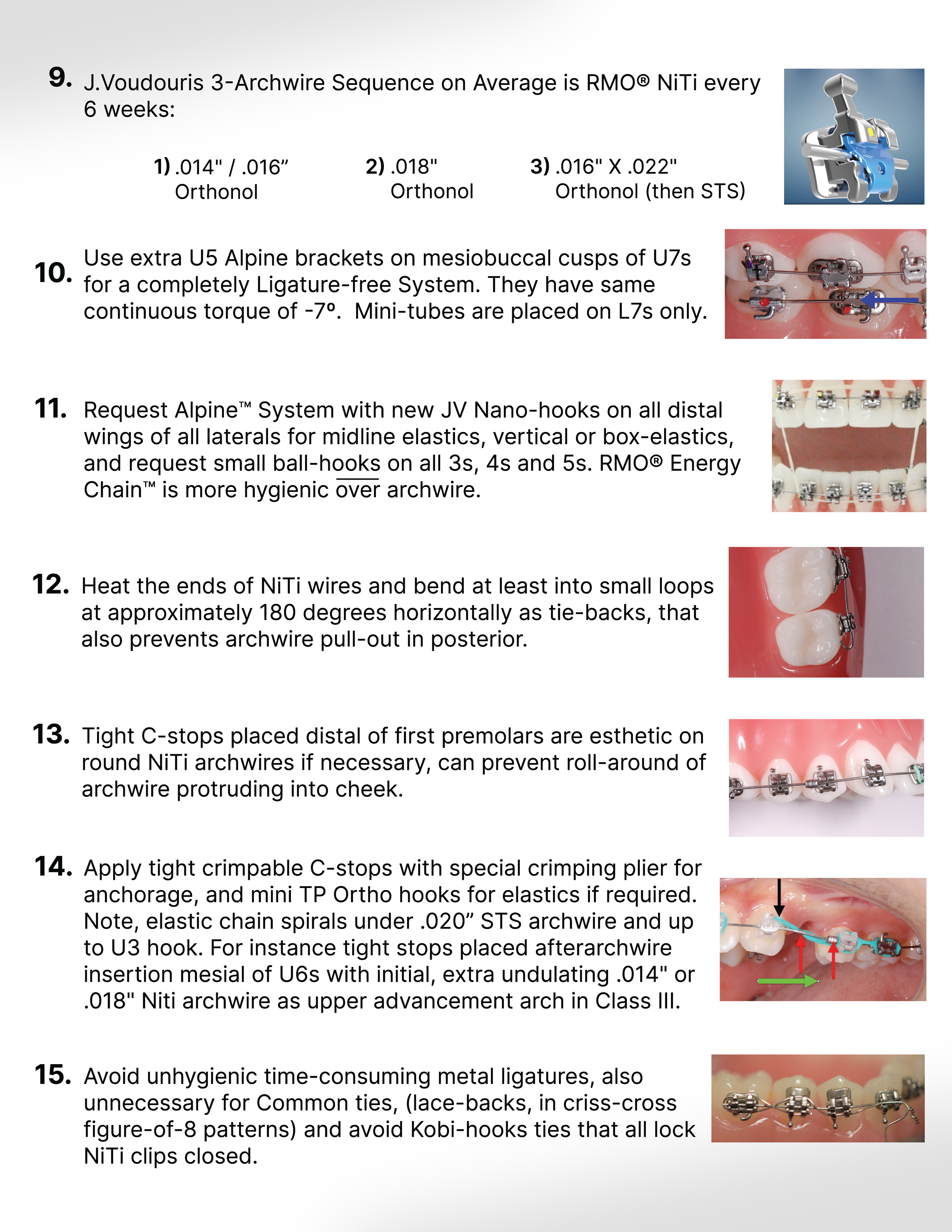 9. J.Voudouris 3-Archwire Sequence on Average is RMO® NiTi every 6 weeks:

1) .014" / .016” Orthonol

2) .018" Orthonol

3) .016" X .022" Orthonol (then STS)

10. Use extra U5 Alpine brackets on mesiobuccal cusps of U7s for a completely Ligature-free System. They have same continuous torque of -7º. Mini-tubes are placed on L7s only.

11. Request Alpine™ System with new JV Nano-hooks on all distal wings of all laterals for midline elastics, vertical or box-elastics, and request small ball-hooks on all 3s, 4s and 5s. RMO® Energy Chain™ is more hygienic over archwire.

12. Heat the ends of NiTi wires and bend at least into small loops at approximately 180 degrees horizontally as tie-backs, that also prevents archwire pull-out in posterior.

13. Tight C-stops placed distal of first premolars are esthetic on round NiTi archwires if necessary, can prevent roll-around of archwire protruding into cheek.

14. Apply tight crimpable C-stops with special crimping plier for anchorage, and mini TP Ortho hooks for elastics if required. Note, elastic chain spirals under .020” STS archwire and up to U3 hook. For instance tight stops placed afterarchwire insertion mesial of U6s with initial, extra undulating .014" or .018" Niti archwire as upper advancement arch in Class III.

15. Avoid unhygienic time-consuming metal ligatures, also unnecessary for Common ties, (lace-backs, in criss-cross figure-of-8 patterns) and avoid Kobi-hooks ties that all lock NiTi clips closed.