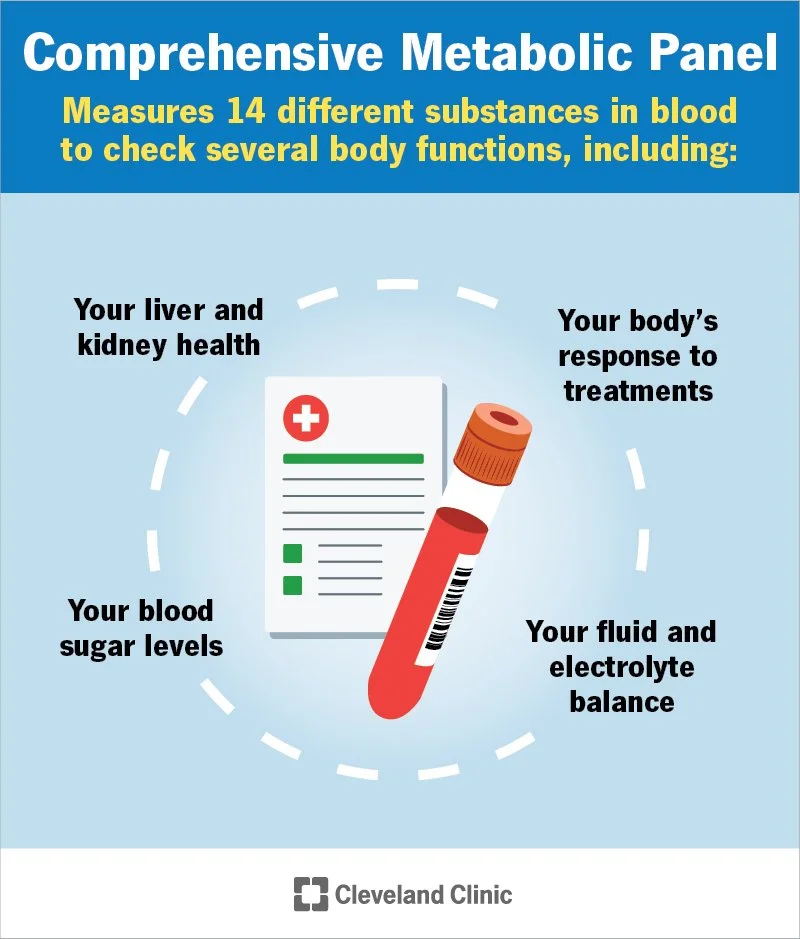 Comprehensive Metabolic Panel

Measures 14 different substances in blood to check several body functions, including:

Your liver and kidney health

Your body's response to treatments

Your blood sugar levels

Your fluid and electrolyte balance

Cleveland Clinic