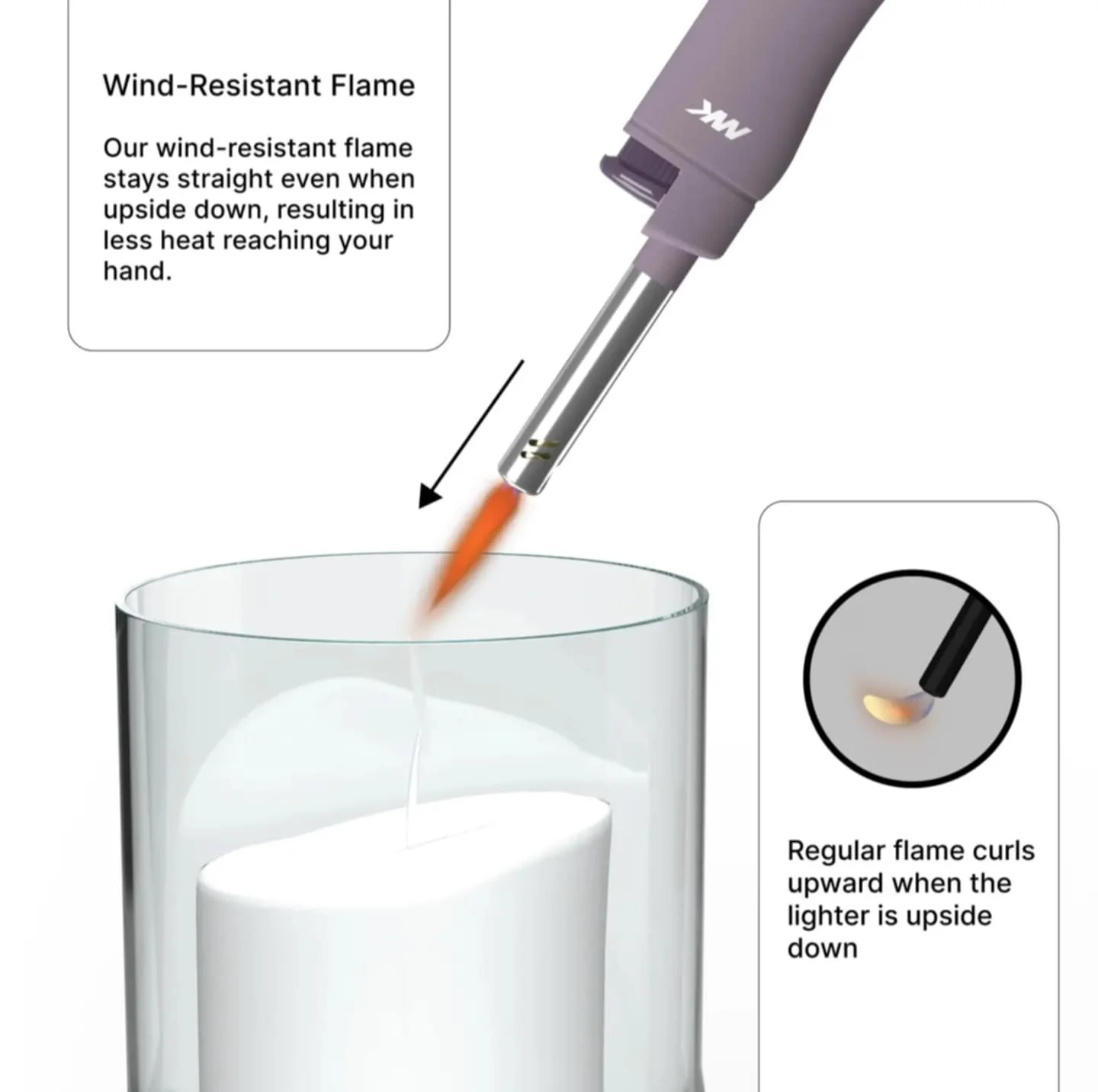 Wind-Resistant Flame

Our wind-resistant flame stays straight even when upside down, resulting in less heat reaching your hand.

MK

Regular flame curls upward when the lighter is upside down