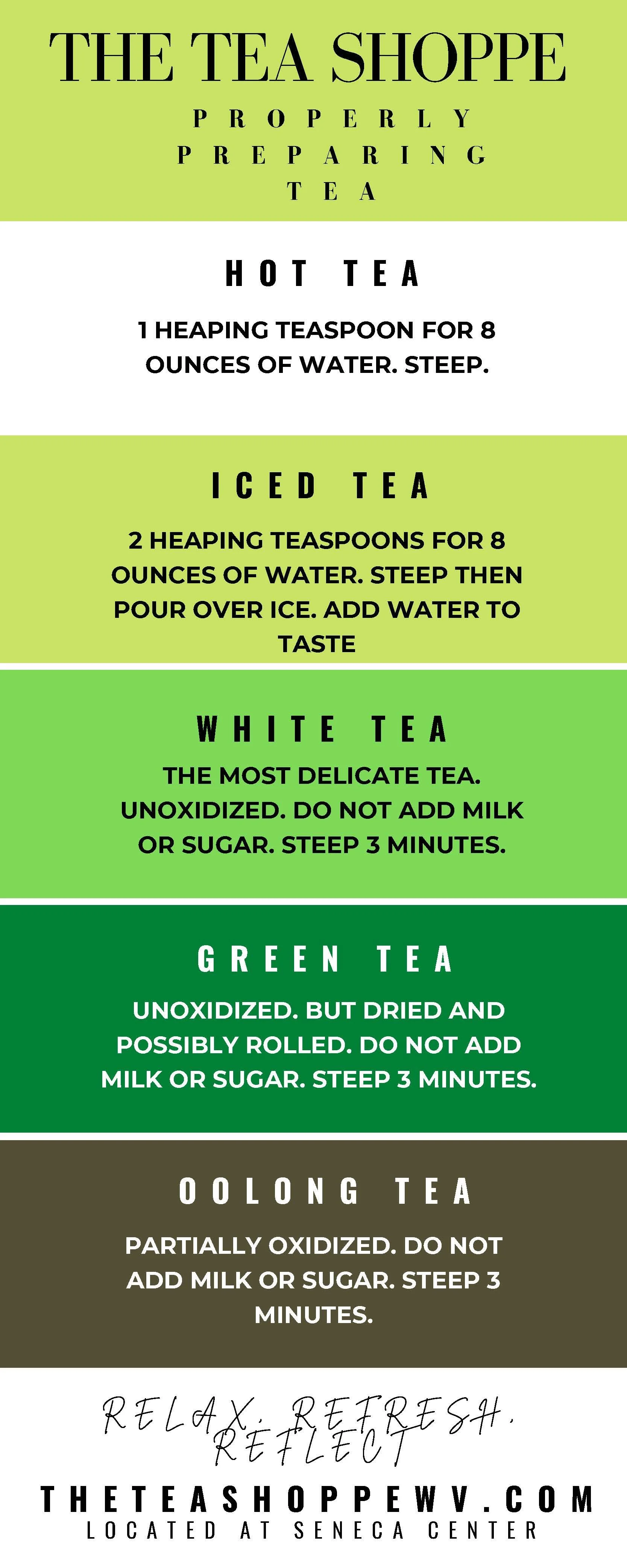 THE TEA SHOPPE

PROPERLY PREPARING TEA

HOT TEA

1 HEAPING TEASPOON FOR 8 OUNCES OF WATER. STEEP.

ICED TEA

2 HEAPING TEASPOONS FOR 8 OUNCES OF WATER. STEEP THEN POUR OVER ICE. ADD WATER TO TASTE

WHITE TEA

THE MOST DELICATE TEA. UNOXIDIZED. DO NOT ADD MILK OR SUGAR. STEEP 3 MINUTES.

GREEN TEA

UNOXIDIZED. BUT DRIED AND POSSIBLY ROLLED. DO NOT ADD MILK OR SUGAR. STEEP 3 MINUTES.

OOLONG TEA

PARTIALLY OXIDIZED. DO NOT ADD MILK OR SUGAR. STEEP 3 MINUTES.

RELAX. REFRESH. REFLECT

THETEASHOPPEWV.COM
LOCATED AT SENECA CENTER